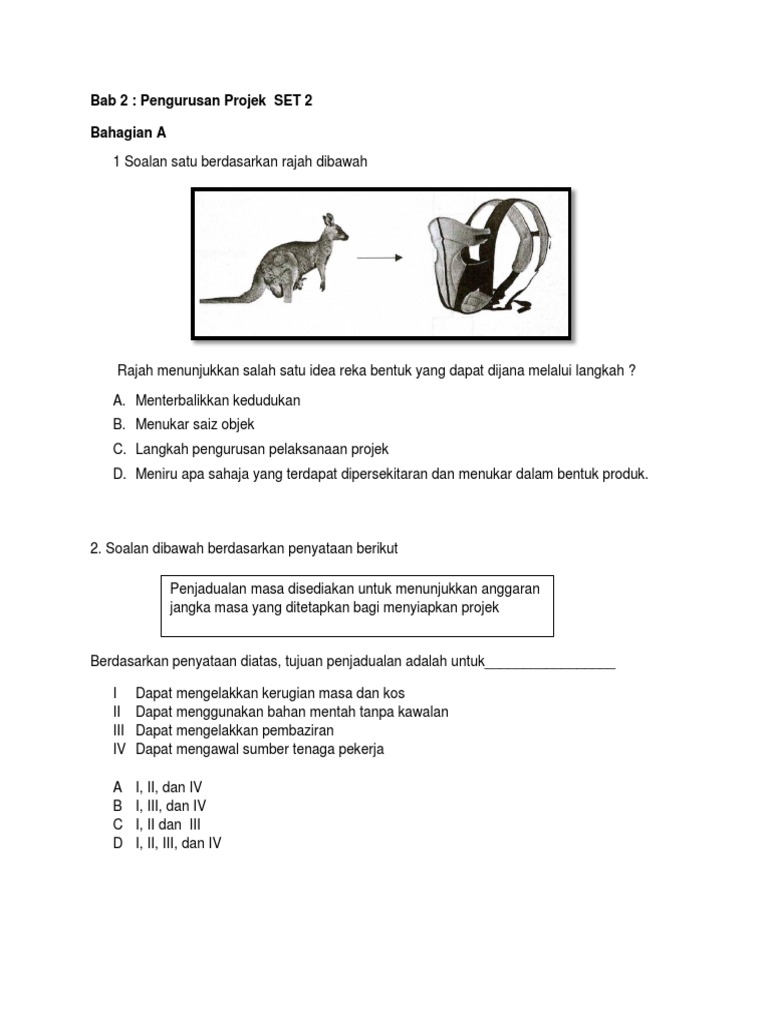 Bab 2 : Pengurusan Projek SET 2

Bahagian A

1 Soalan satu berdasarkan rajah dibawah

Rajah menunjukkan salah satu idea reka bentuk yang dapat dijana melalui langkah ?

A. Menterbalikkan kedudukan
B. Menukar saiz objek
C. Langkah pengurusan pelaksanaan projek
D. Meniru apa sahaja yang terdapat dipersekitaran dan menukar dalam bentuk produk.

2. Soalan dibawah berdasarkan penyataan berikut

Penjadualan masa disediakan untuk menunjukkan anggaran jangka masa yang ditetapkan bagi menyiapkan projek

Berdasarkan penyataan diatas, tujuan penjadualan adalah untuk_________________

I Dapat mengelakkan kerugian masa dan kos
II Dapat menggunakan bahan mentah tanpa kawalan
III Dapat mengelakkan pembaziran
IV Dapat mengawal sumber tenaga pekerja

A I, II, dan IV
B I, III, dan IV
C I, II dan III
D I, II, III, dan IV