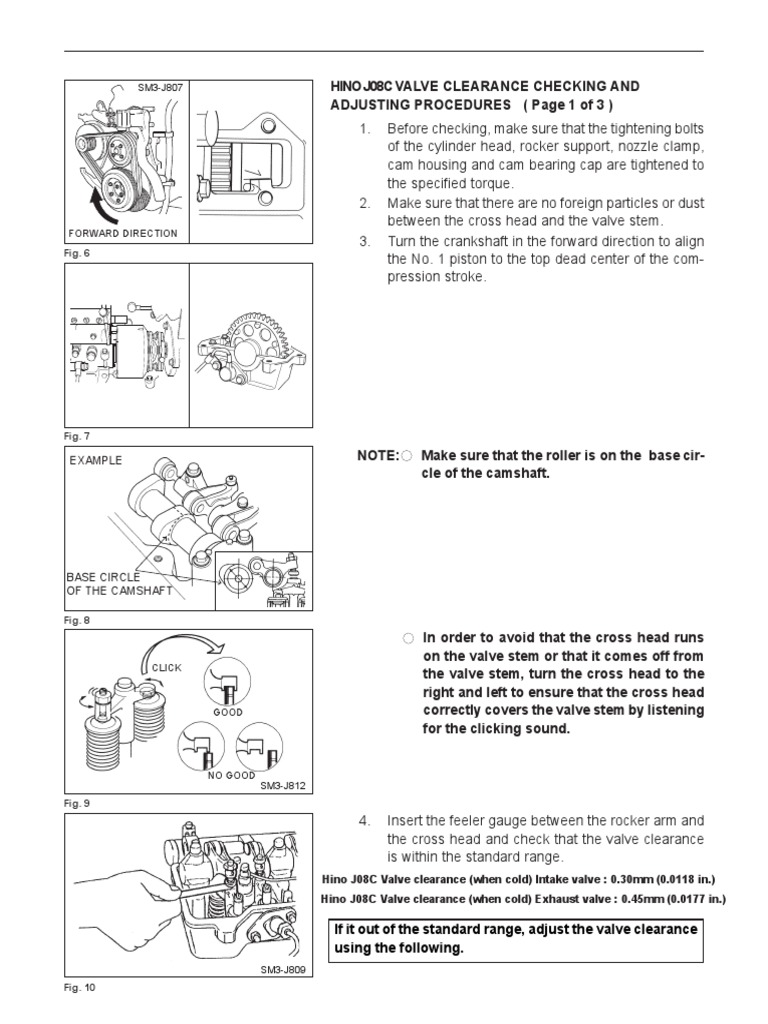 SM3-J807

FORWARD DIRECTION

Fig. 6

Fig. 7

EXAMPLE

BASE CIRCLE OF THE CAMSHAFT

Fig. 8

CLICK

GOOD

NO GOOD

SM3-J812

Fig. 9

SM3-J809

Fig. 10

HINO J08C VALVE CLEARANCE CHECKING AND ADJUSTING PROCEDURES ( Page 1 of 3 )

1. Before checking, make sure that the tightening bolts of the cylinder head, rocker support, nozzle clamp, cam housing and cam bearing cap are tightened to the specified torque.

2. Make sure that there are no foreign particles or dust between the cross head and the valve stem.

3. Turn the crankshaft in the forward direction to align the No. 1 piston to the top dead center of the compression stroke.

NOTE: ○ Make sure that the roller is on the base circle of the camshaft.

○ In order to avoid that the cross head runs on the valve stem or that it comes off from the valve stem, turn the cross head to the right and left to ensure that the cross head correctly covers the valve stem by listening for the clicking sound.

4. Insert the feeler gauge between the rocker arm and the cross head and check that the valve clearance is within the standard range.

Hino J08C Valve clearance (when cold) Intake valve : 0.30mm (0.0118 in.)
Hino J08C Valve clearance (when cold) Exhaust valve : 0.45mm (0.0177 in.)

If it out of the standard range, adjust the valve clearance using the following.