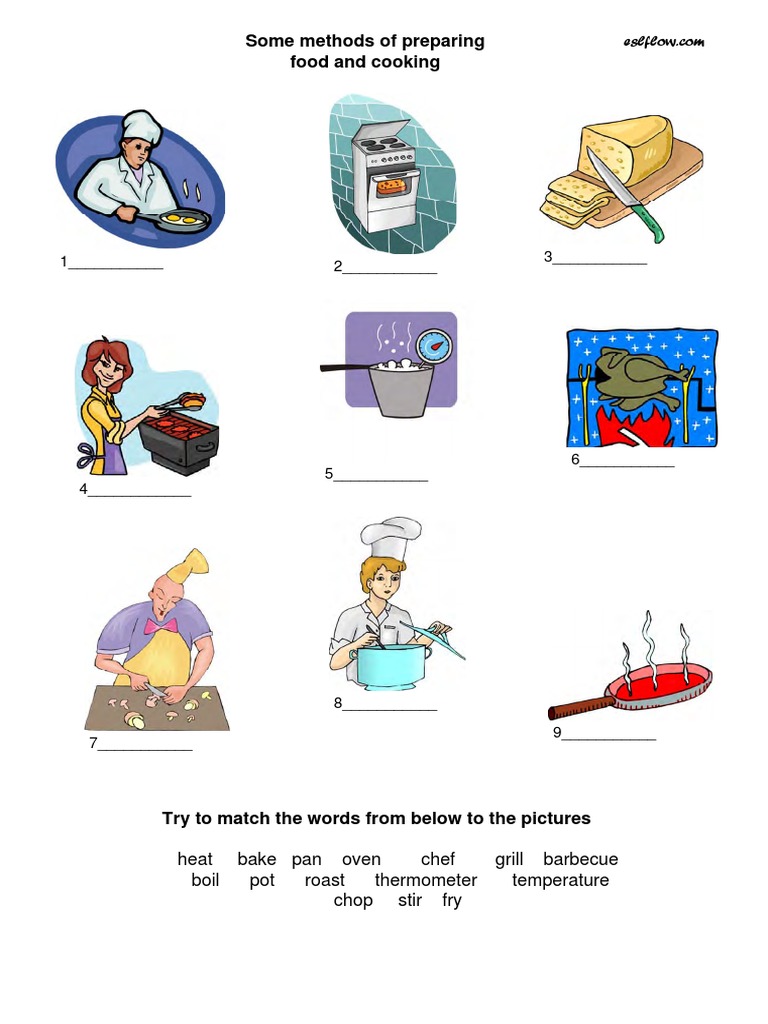 Some methods of preparing food and cooking

eslflow.com

1___________

2___________

3___________

4___________

5___________

6___________

7___________

8___________

9___________

Try to match the words from below to the pictures

heat bake pan oven chef grill barbecue
boil pot roast thermometer temperature
chop stir fry