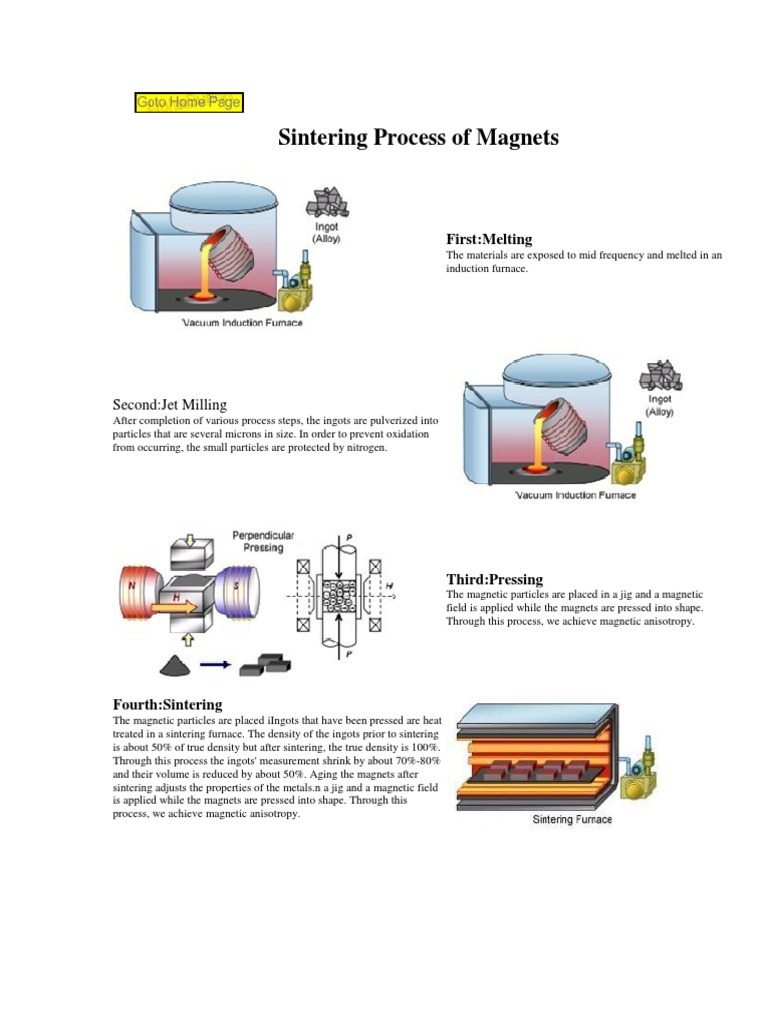 Goto Home Page

Sintering Process of Magnets

Ingot (Alloy)

Vacuum Induction Furnace

First:Melting

The materials are exposed to mid frequency and melted in an induction furnace.

Second:Jet Milling

After completion of various process steps, the ingots are pulverized into particles that are several microns in size. In order to prevent oxidation from occurring, the small particles are protected by nitrogen.

Ingot (Alloy)

Vacuum Induction Furnace

Perpendicular Pressing

N

H

S

P

H

P

Third:Pressing

The magnetic particles are placed in a jig and a magnetic field is applied while the magnets are pressed into shape. Through this process, we achieve magnetic anisotropy.

Fourth:Sintering

The magnetic particles are placed iIngots that have been pressed are heat treated in a sintering furnace. The density of the ingots prior to sintering is about 50% of true density but after sintering, the true density is 100%. Through this process the ingots' measurement shrink by about 70%-80% and their volume is reduced by about 50%. Aging the magnets after sintering adjusts the properties of the metals.n a jig and a magnetic field is applied while the magnets are pressed into shape. Through this process, we achieve magnetic anisotropy.

Sintering Furnace