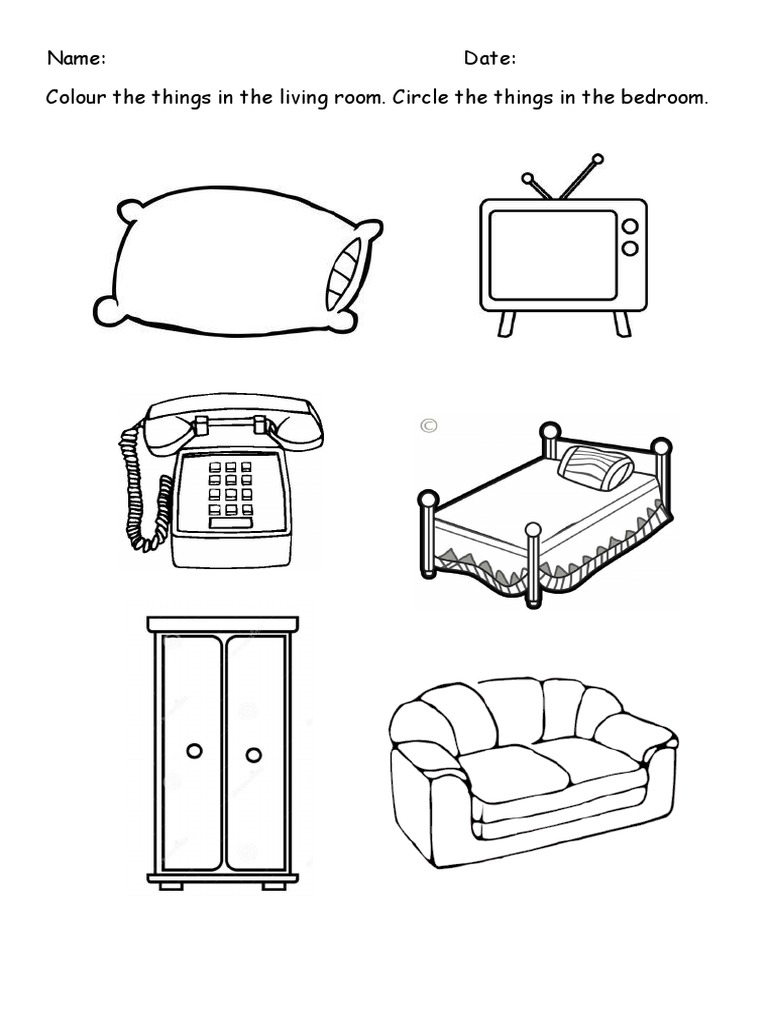 Name: Date:

Colour the things in the living room. Circle the things in the bedroom.

©