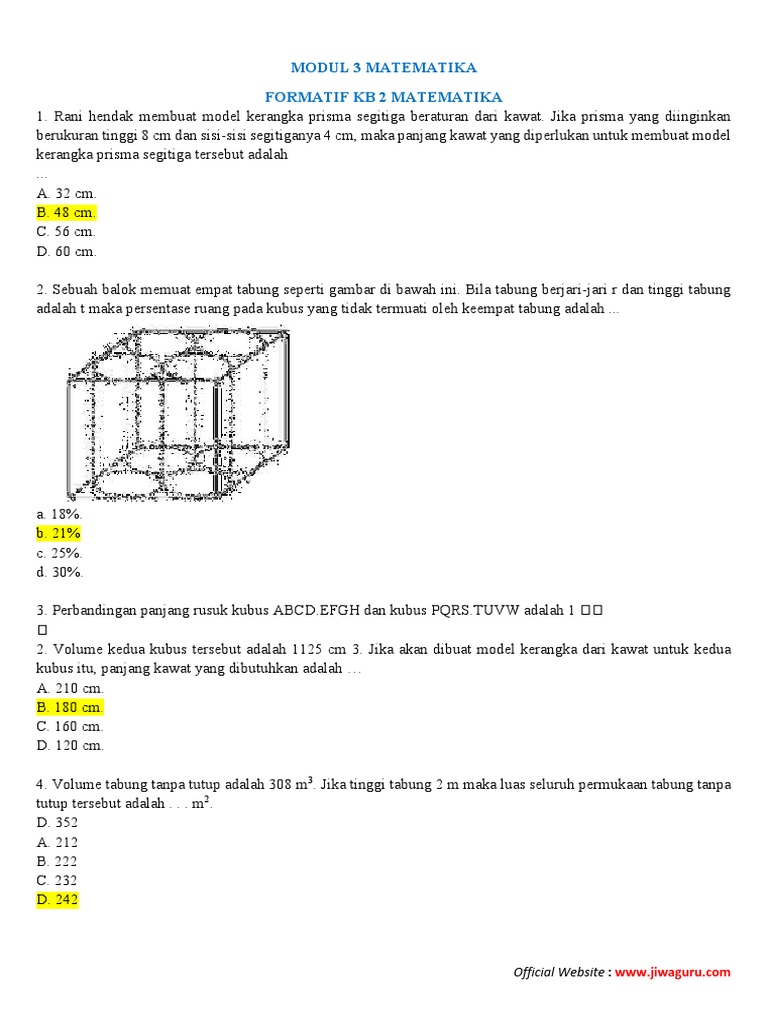 MODUL 3 MATEMATIKA

FORMATIF KB 2 MATEMATIKA

1. Rani hendak membuat model kerangka prisma segitiga beraturan dari kawat. Jika prisma yang diinginkan berukuran tinggi 8 cm dan sisi-sisi segitiganya 4 cm, maka panjang kawat yang diperlukan untuk membuat model kerangka prisma segitiga tersebut adalah
...
A. 32 cm.
B. 48 cm.
C. 56 cm.
D. 60 cm.

2. Sebuah balok memuat empat tabung seperti gambar di bawah ini. Bila tabung berjari-jari r dan tinggi tabung adalah t maka persentase ruang pada kubus yang tidak termuati oleh keempat tabung adalah ...

a. 18%.
b. 21%
c. 25%.
d. 30%.

3. Perbandingan panjang rusuk kubus ABCD.EFGH dan kubus PQRS.TUVW adalah 1 □□
□
2. Volume kedua kubus tersebut adalah 1125 cm 3. Jika akan dibuat model kerangka dari kawat untuk kedua kubus itu, panjang kawat yang dibutuhkan adalah …
A. 210 cm.
B. 180 cm.
C. 160 cm.
D. 120 cm.

4. Volume tabung tanpa tutup adalah 308 $m^3$. Jika tinggi tabung 2 m maka luas seluruh permukaan tabung tanpa tutup tersebut adalah . . . $m^2$.
D. 352
A. 212
B. 222
C. 232
D. 242

Official Website : www.jiwaguru.com