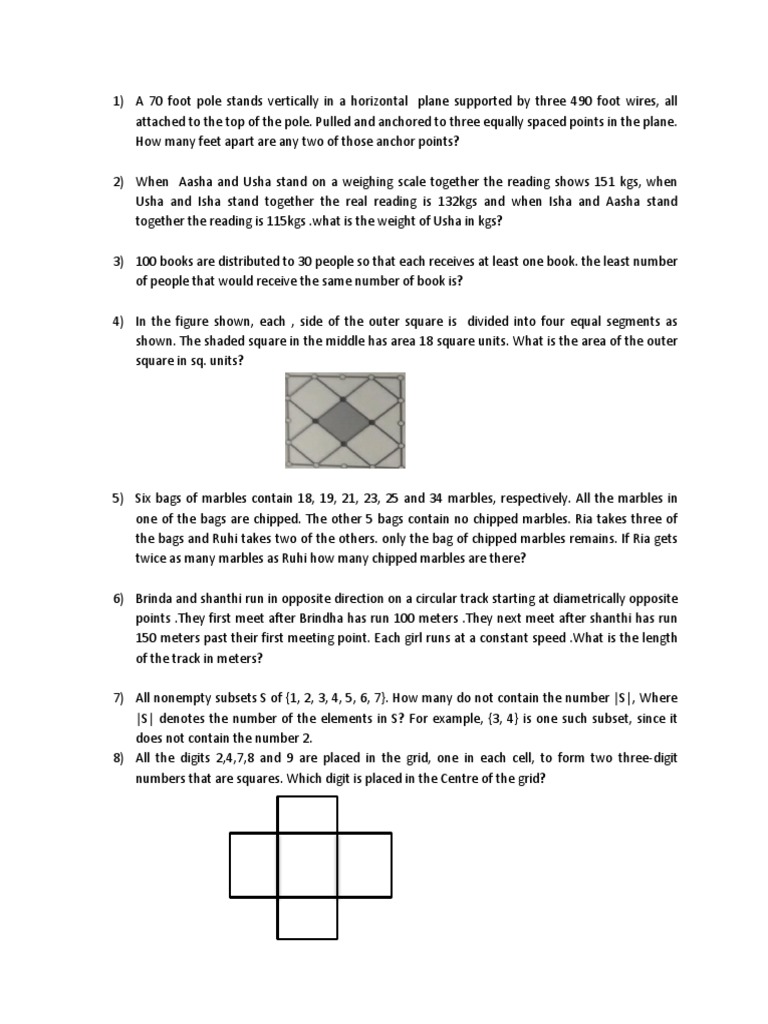 1) A 70 foot pole stands vertically in a horizontal plane supported by three 490 foot wires, all attached to the top of the pole. Pulled and anchored to three equally spaced points in the plane. How many feet apart are any two of those anchor points?

2) When Aasha and Usha stand on a weighing scale together the reading shows 151 kgs, when Usha and Isha stand together the real reading is 132kgs and when Isha and Aasha stand together the reading is 115kgs .what is the weight of Usha in kgs?

3) 100 books are distributed to 30 people so that each receives at least one book. the least number of people that would receive the same number of book is?

4) In the figure shown, each , side of the outer square is divided into four equal segments as shown. The shaded square in the middle has area 18 square units. What is the area of the outer square in sq. units?

5) Six bags of marbles contain 18, 19, 21, 23, 25 and 34 marbles, respectively. All the marbles in one of the bags are chipped. The other 5 bags contain no chipped marbles. Ria takes three of the bags and Ruhi takes two of the others. only the bag of chipped marbles remains. If Ria gets twice as many marbles as Ruhi how many chipped marbles are there?

6) Brinda and shanthi run in opposite direction on a circular track starting at diametrically opposite points .They first meet after Brindha has run 100 meters .They next meet after shanthi has run 150 meters past their first meeting point. Each girl runs at a constant speed .What is the length of the track in meters?

7) All nonempty subsets S of {1, 2, 3, 4, 5, 6, 7}. How many do not contain the number |S|, Where |S| denotes the number of the elements in S? For example, {3, 4} is one such subset, since it does not contain the number 2.

8) All the digits 2,4,7,8 and 9 are placed in the grid, one in each cell, to form two three-digit numbers that are squares. Which digit is placed in the Centre of the grid?