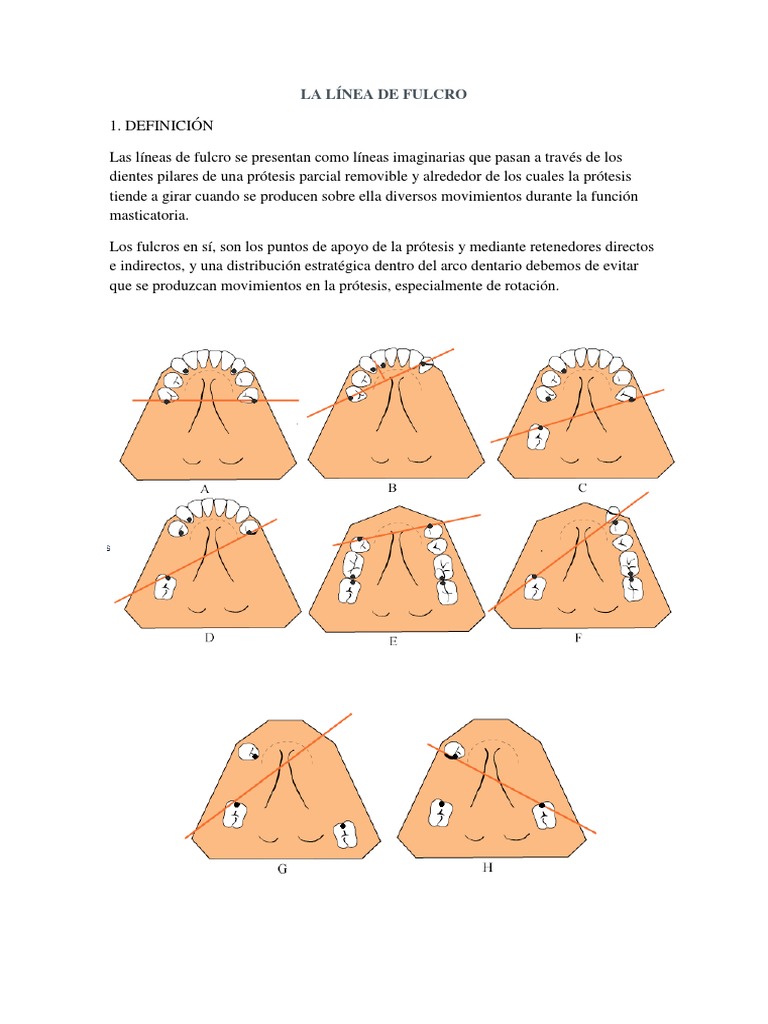 LA LÍNEA DE FULCRO

1. DEFINICIÓN

Las líneas de fulcro se presentan como líneas imaginarias que pasan a través de los dientes pilares de una prótesis parcial removible y alrededor de los cuales la prótesis tiende a girar cuando se producen sobre ella diversos movimientos durante la función masticatoria.

Los fulcros en sí, son los puntos de apoyo de la prótesis y mediante retenedores directos e indirectos, y una distribución estratégica dentro del arco dentario debemos de evitar que se produzcan movimientos en la prótesis, especialmente de rotación.

A

B

C

D

E

F

G

H