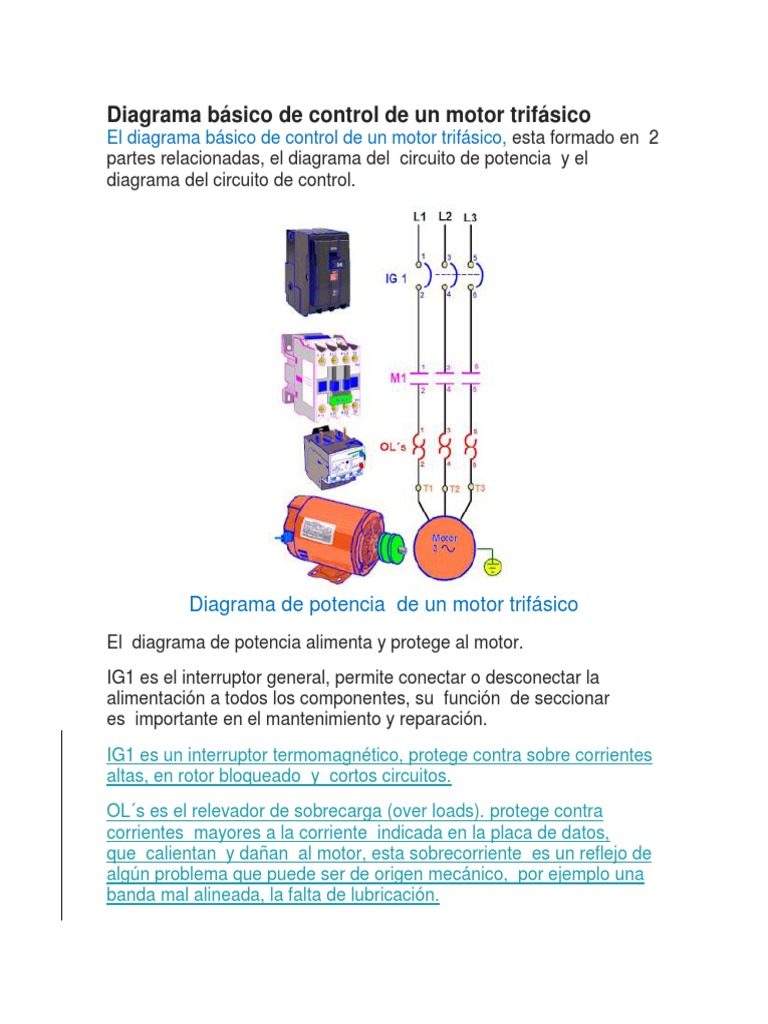 Diagrama básico de control de un motor trifásico

El diagrama básico de control de un motor trifásico, esta formado en 2 partes relacionadas, el diagrama del circuito de potencia y el diagrama del circuito de control.

L1 L2 L3

1 3 5

IG 1

2 4 6

1 3 5

M1

2 4 6

1 3 5

OL´s

2 4 6

T1 T2 T3

Motor 3 ~

Diagrama de potencia de un motor trifásico

El diagrama de potencia alimenta y protege al motor.

IG1 es el interruptor general, permite conectar o desconectar la alimentación a todos los componentes, su función de seccionar es importante en el mantenimiento y reparación.

IG1 es un interruptor termomagnético, protege contra sobre corrientes altas, en rotor bloqueado y cortos circuitos.

OL´s es el relevador de sobrecarga (over loads). protege contra corrientes mayores a la corriente indicada en la placa de datos, que calientan y dañan al motor, esta sobrecorriente es un reflejo de algún problema que puede ser de origen mecánico, por ejemplo una banda mal alineada, la falta de lubricación.