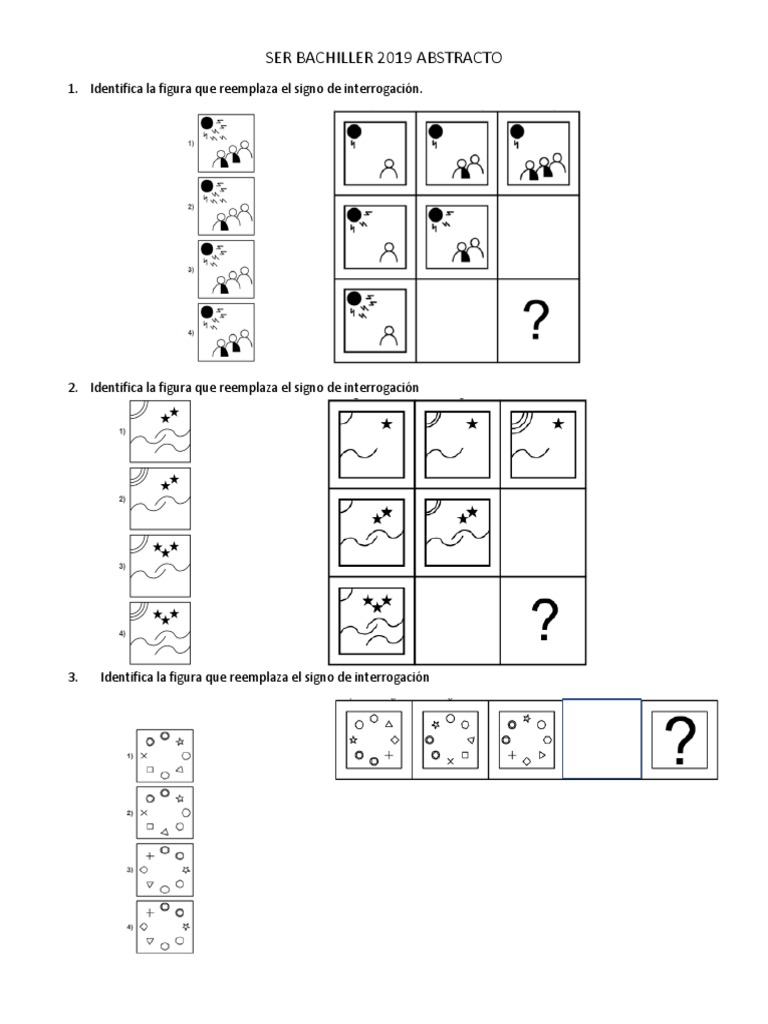 SER BACHILLER 2019 ABSTRACTO

1. Identifica la figura que reemplaza el signo de interrogación.

1)

2)

3)

4)

?

2. Identifica la figura que reemplaza el signo de interrogación

1)

2)

3)

4)

?

3. Identifica la figura que reemplaza el signo de interrogación

1)

2)

3)

4)

?