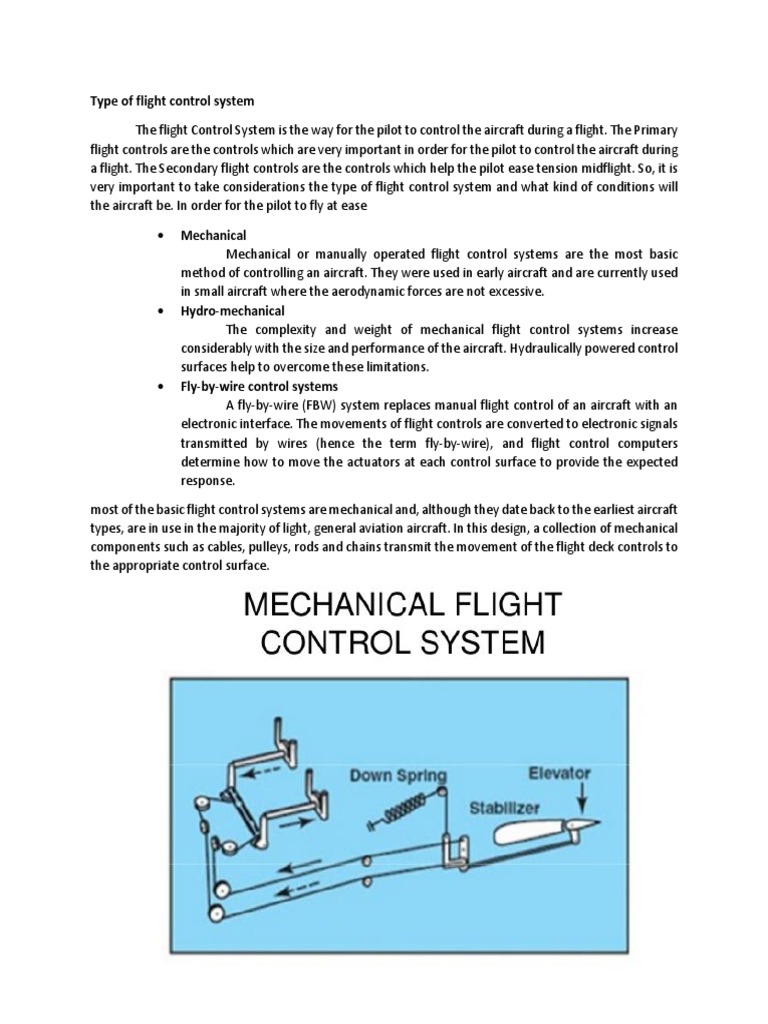 Type of flight control system

The flight Control System is the way for the pilot to control the aircraft during a flight. The Primary flight controls are the controls which are very important in order for the pilot to control the aircraft during a flight. The Secondary flight controls are the controls which help the pilot ease tension midflight. So, it is very important to take considerations the type of flight control system and what kind of conditions will the aircraft be. In order for the pilot to fly at ease

• Mechanical
Mechanical or manually operated flight control systems are the most basic method of controlling an aircraft. They were used in early aircraft and are currently used in small aircraft where the aerodynamic forces are not excessive.

• Hydro-mechanical
The complexity and weight of mechanical flight control systems increase considerably with the size and performance of the aircraft. Hydraulically powered control surfaces help to overcome these limitations.

• Fly-by-wire control systems
A fly-by-wire (FBW) system replaces manual flight control of an aircraft with an electronic interface. The movements of flight controls are converted to electronic signals transmitted by wires (hence the term fly-by-wire), and flight control computers determine how to move the actuators at each control surface to provide the expected response.

most of the basic flight control systems are mechanical and, although they date back to the earliest aircraft types, are in use in the majority of light, general aviation aircraft. In this design, a collection of mechanical components such as cables, pulleys, rods and chains transmit the movement of the flight deck controls to the appropriate control surface.

MECHANICAL FLIGHT CONTROL SYSTEM

Down Spring
Elevator
Stabilizer