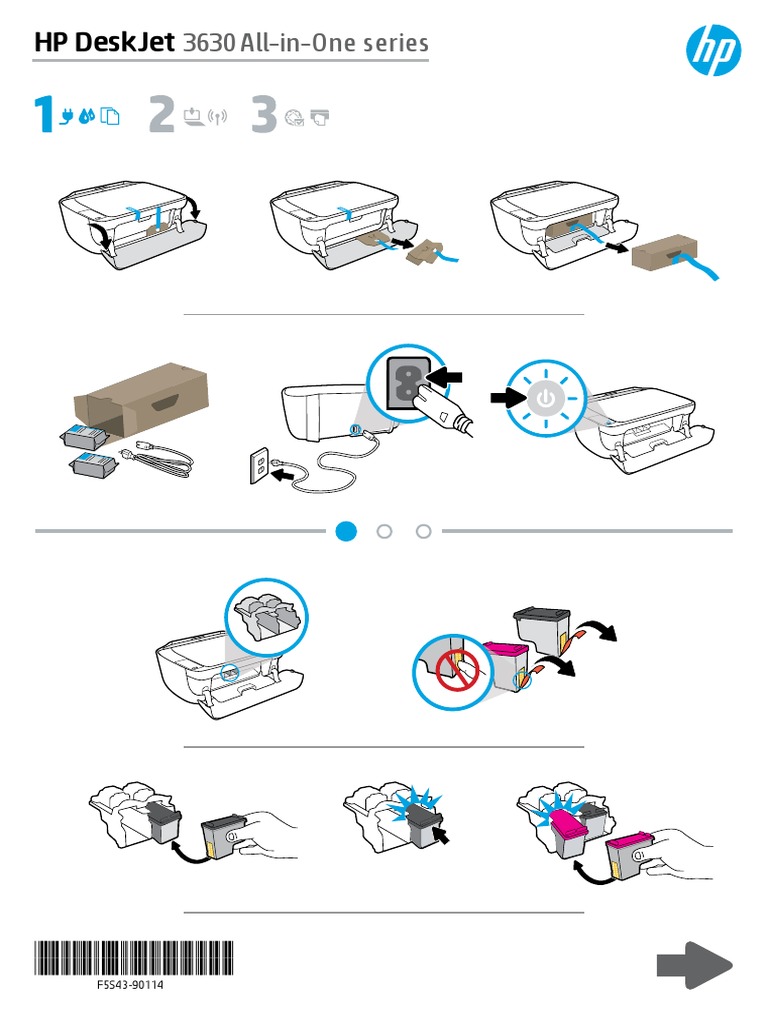 HP DeskJet 3630 All-in-One series

hp

1 2 3

F5S43-90114