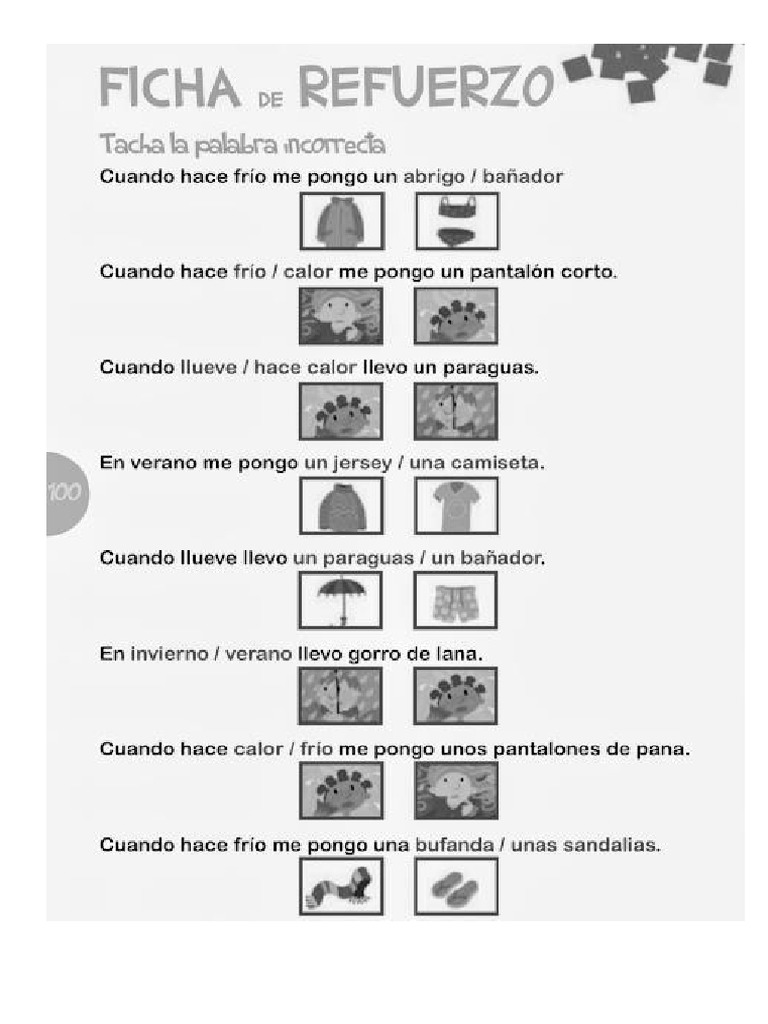 FICHA DE REFUERZO

Tacha la palabra incorrecta

Cuando hace frío me pongo un abrigo / bañador

Cuando hace frío / calor me pongo un pantalón corto.

Cuando llueve / hace calor llevo un paraguas.

100

En verano me pongo un jersey / una camiseta.

Cuando llueve llevo un paraguas / un bañador.

En invierno / verano llevo gorro de lana.

Cuando hace calor / frío me pongo unos pantalones de pana.

Cuando hace frío me pongo una bufanda / unas sandalias.