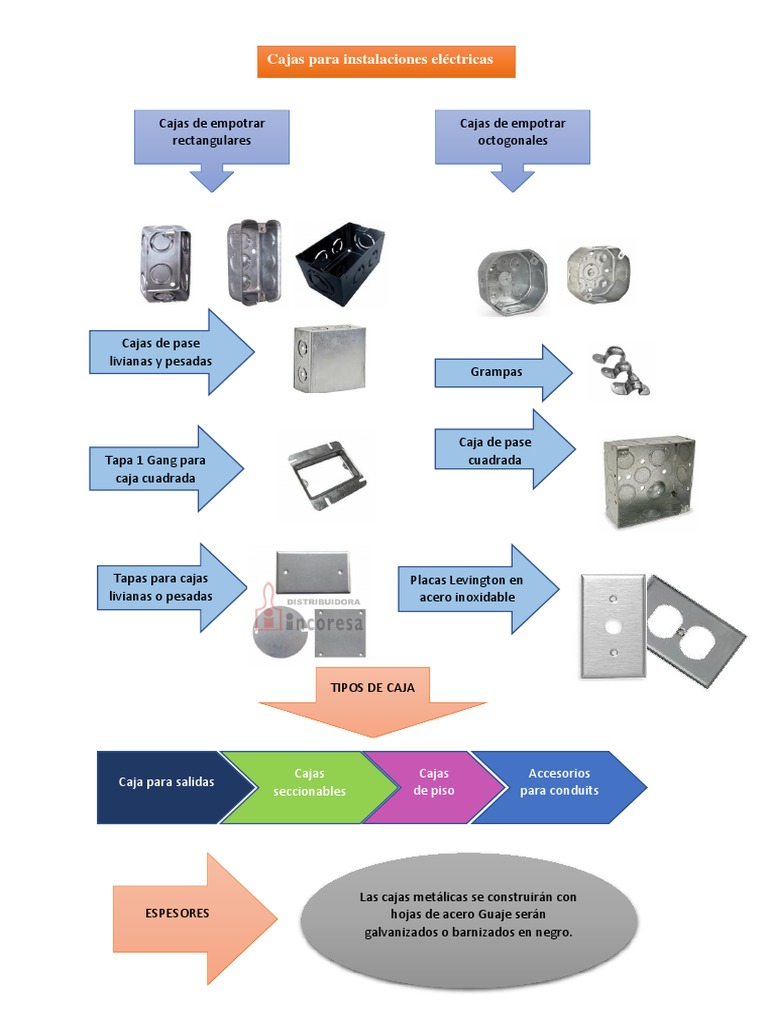 Cajas para instalaciones eléctricas

Cajas de empotrar rectangulares

Cajas de empotrar octogonales

Cajas de pase livianas y pesadas

Grampas

Tapa 1 Gang para caja cuadrada

Caja de pase cuadrada

Tapas para cajas livianas o pesadas

DISTRIBUIDORA incoresa

Placas Levington en acero inoxidable

TIPOS DE CAJA

Caja para salidas

Cajas seccionables

Cajas de piso

Accesorios para conduits

ESPESORES

Las cajas metálicas se construirán con hojas de acero Guaje serán galvanizados o barnizados en negro.