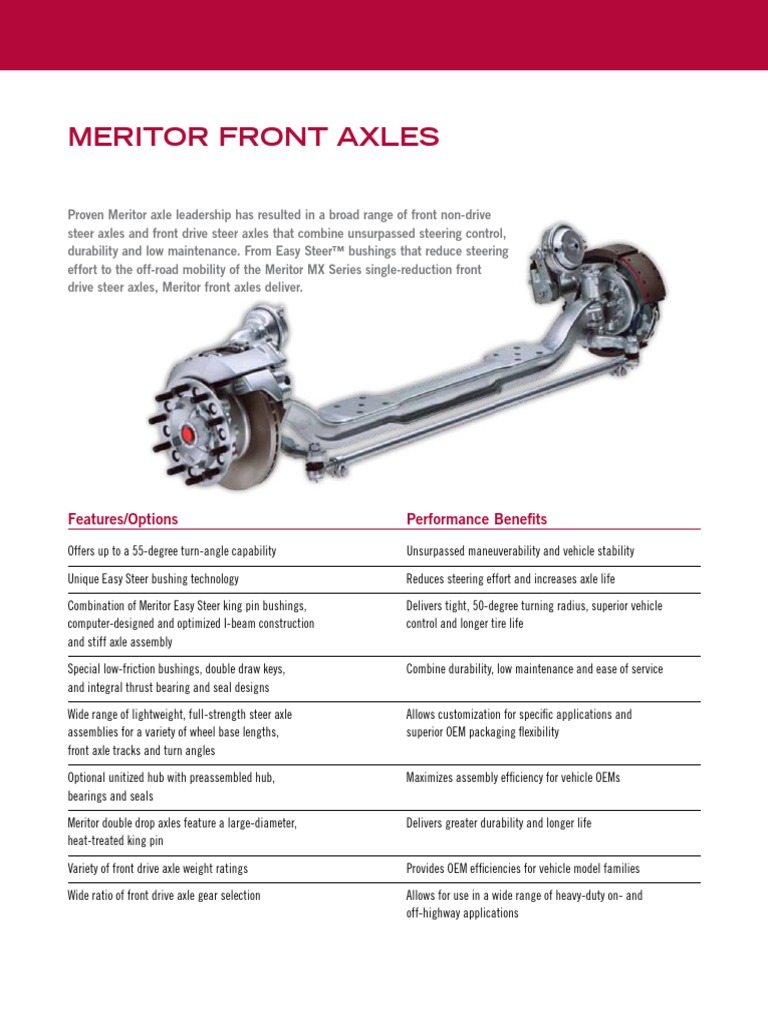 MERITOR FRONT AXLES

Proven Meritor axle leadership has resulted in a broad range of front non-drive steer axles and front drive steer axles that combine unsurpassed steering control, durability and low maintenance. From Easy Steer™ bushings that reduce steering effort to the off-road mobility of the Meritor MX Series single-reduction front drive steer axles, Meritor front axles deliver.

| Features/Options | Performance Benefits |
|---|---|
| Offers up to a 55-degree turn-angle capability | Unsurpassed maneuverability and vehicle stability |
| Unique Easy Steer bushing technology | Reduces steering effort and increases axle life |
| Combination of Meritor Easy Steer king pin bushings, computer-designed and optimized I-beam construction and stiff axle assembly | Delivers tight, 50-degree turning radius, superior vehicle control and longer tire life |
| Special low-friction bushings, double draw keys, and integral thrust bearing and seal designs | Combine durability, low maintenance and ease of service |
| Wide range of lightweight, full-strength steer axle assemblies for a variety of wheel base lengths, front axle tracks and turn angles | Allows customization for specific applications and superior OEM packaging flexibility |
| Optional unitized hub with preassembled hub, bearings and seals | Maximizes assembly efficiency for vehicle OEMs |
| Meritor double drop axles feature a large-diameter, heat-treated king pin | Delivers greater durability and longer life |
| Variety of front drive axle weight ratings | Provides OEM efficiencies for vehicle model families |
| Wide ratio of front drive axle gear selection | Allows for use in a wide range of heavy-duty on- and off-highway applications |