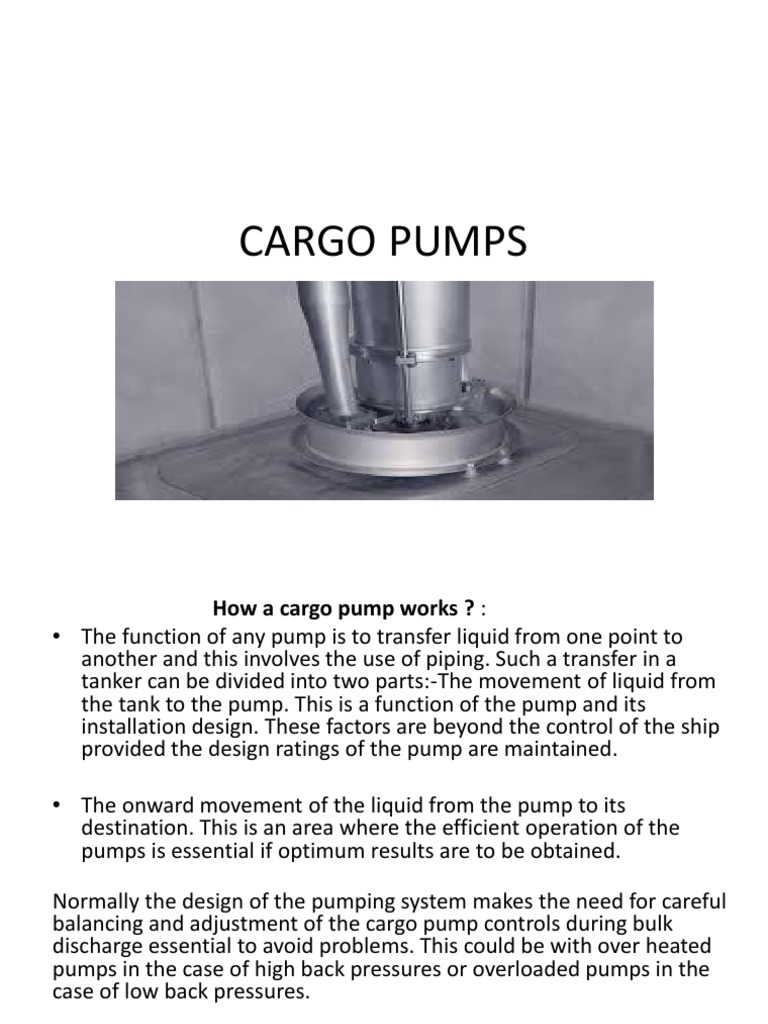 CARGO PUMPS

How a cargo pump works ? :

• The function of any pump is to transfer liquid from one point to another and this involves the use of piping. Such a transfer in a tanker can be divided into two parts:-The movement of liquid from the tank to the pump. This is a function of the pump and its installation design. These factors are beyond the control of the ship provided the design ratings of the pump are maintained.

• The onward movement of the liquid from the pump to its destination. This is an area where the efficient operation of the pumps is essential if optimum results are to be obtained.

Normally the design of the pumping system makes the need for careful balancing and adjustment of the cargo pump controls during bulk discharge essential to avoid problems. This could be with over heated pumps in the case of high back pressures or overloaded pumps in the case of low back pressures.