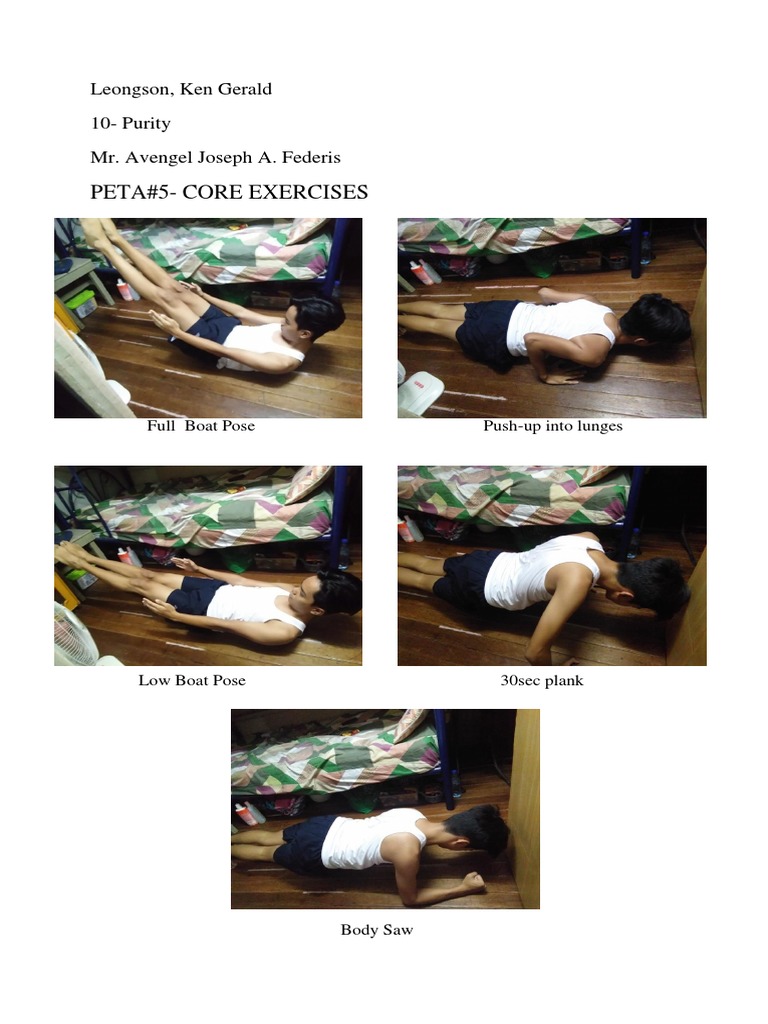 Leongson, Ken Gerald

10- Purity

Mr. Avengel Joseph A. Federis

PETA#5- CORE EXERCISES

Full Boat Pose

Push-up into lunges

Low Boat Pose

30sec plank

Body Saw