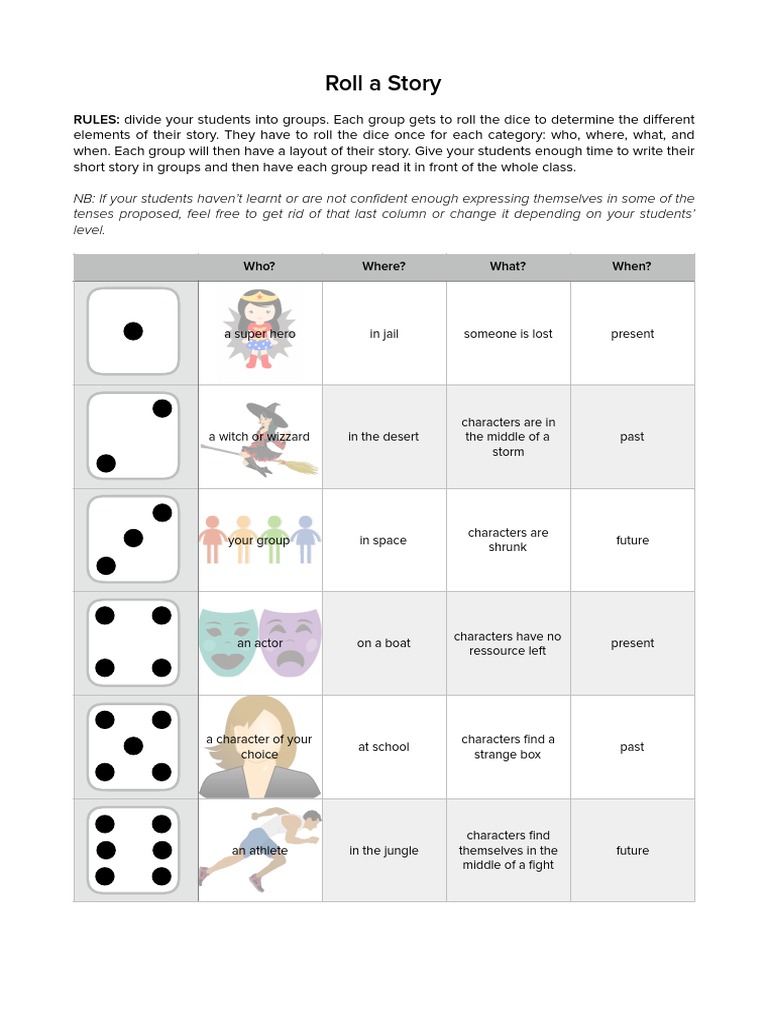 Roll a Story

RULES: divide your students into groups. Each group gets to roll the dice to determine the different elements of their story. They have to roll the dice once for each category: who, where, what, and when. Each group will then have a layout of their story. Give your students enough time to write their short story in groups and then have each group read it in front of the whole class.

NB: If your students haven't learnt or are not confident enough expressing themselves in some of the tenses proposed, feel free to get rid of that last column or change it depending on your students' level.

| | Who? | Where? | What? | When? |
|---|---|---|---|---|
| | a super hero | in jail | someone is lost | present |
| | a witch or wizzard | in the desert | characters are in the middle of a storm | past |
| | your group | in space | characters are shrunk | future |
| | an actor | on a boat | characters have no ressource left | present |
| | a character of your choice | at school | characters find a strange box | past |
| | an athlete | in the jungle | characters find themselves in the middle of a fight | future |