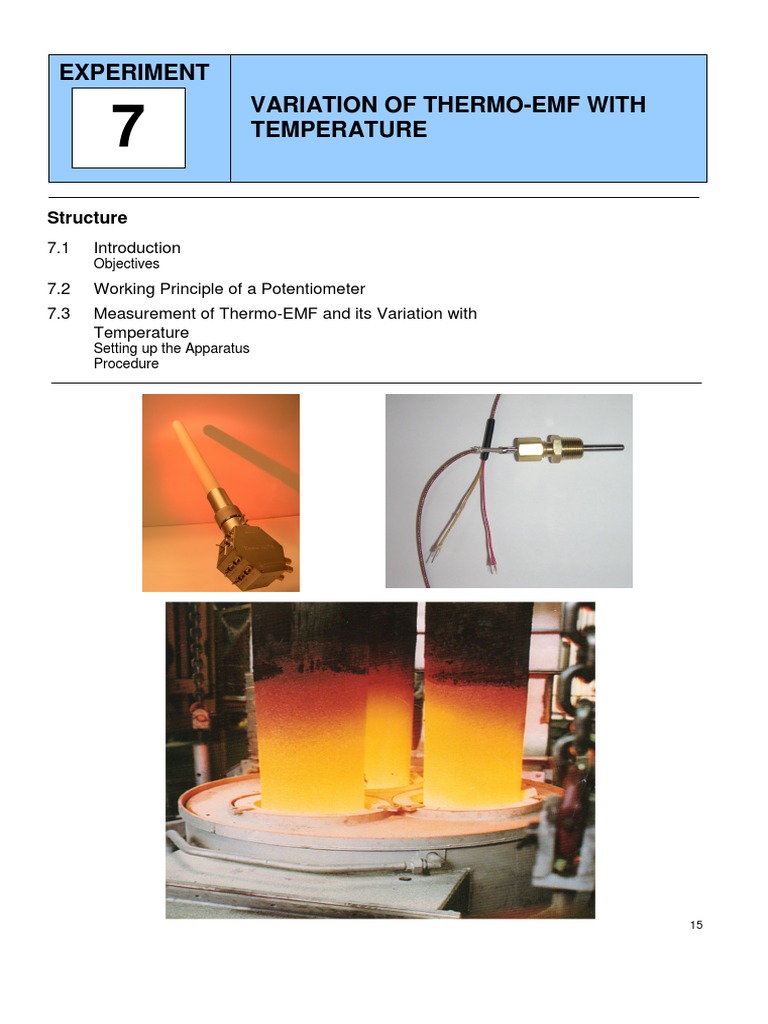 EXPERIMENT

7

VARIATION OF THERMO-EMF WITH TEMPERATURE

Structure

7.1 Introduction
Objectives

7.2 Working Principle of a Potentiometer

7.3 Measurement of Thermo-EMF and its Variation with Temperature
Setting up the Apparatus
Procedure

15