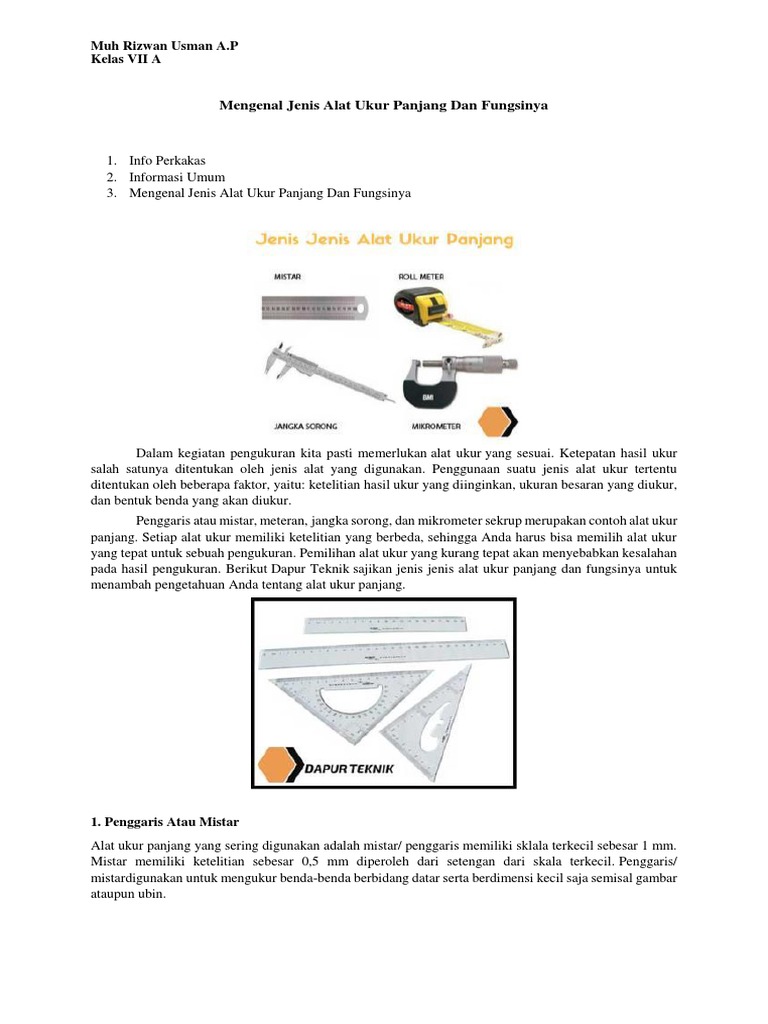 Muh Rizwan Usman A.P
Kelas VII A

Mengenal Jenis Alat Ukur Panjang Dan Fungsinya

1. Info Perkakas
2. Informasi Umum
3. Mengenal Jenis Alat Ukur Panjang Dan Fungsinya

Jenis Jenis Alat Ukur Panjang

MISTAR

ROLL METER

JANGKA SORONG

MIKROMETER

Dalam kegiatan pengukuran kita pasti memerlukan alat ukur yang sesuai. Ketepatan hasil ukur salah satunya ditentukan oleh jenis alat yang digunakan. Penggunaan suatu jenis alat ukur tertentu ditentukan oleh beberapa faktor, yaitu: ketelitian hasil ukur yang diinginkan, ukuran besaran yang diukur, dan bentuk benda yang akan diukur.

Penggaris atau mistar, meteran, jangka sorong, dan mikrometer sekrup merupakan contoh alat ukur panjang. Setiap alat ukur memiliki ketelitian yang berbeda, sehingga Anda harus bisa memilih alat ukur yang tepat untuk sebuah pengukuran. Pemilihan alat ukur yang kurang tepat akan menyebabkan kesalahan pada hasil pengukuran. Berikut Dapur Teknik sajikan jenis jenis alat ukur panjang dan fungsinya untuk menambah pengetahuan Anda tentang alat ukur panjang.

DAPUR TEKNIK

1. Penggaris Atau Mistar

Alat ukur panjang yang sering digunakan adalah mistar/ penggaris memiliki sklala terkecil sebesar 1 mm. Mistar memiliki ketelitian sebesar 0,5 mm diperoleh dari setengan dari skala terkecil. Penggaris/ mistardigunakan untuk mengukur benda-benda berbidang datar serta berdimensi kecil saja semisal gambar ataupun ubin.