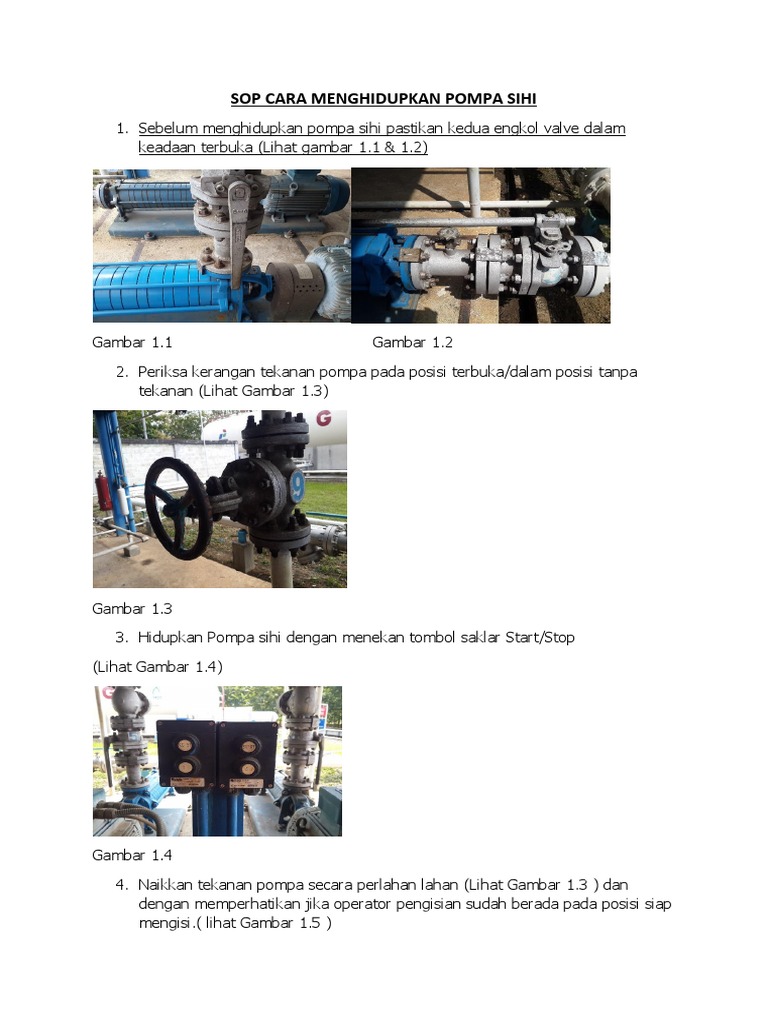 SOP CARA MENGHIDUPKAN POMPA SIHI

1. Sebelum menghidupkan pompa sihi pastikan kedua engkol valve dalam keadaan terbuka (Lihat gambar 1.1 & 1.2)

Gambar 1.1

Gambar 1.2

2. Periksa kerangan tekanan pompa pada posisi terbuka/dalam posisi tanpa tekanan (Lihat Gambar 1.3)

Gambar 1.3

3. Hidupkan Pompa sihi dengan menekan tombol saklar Start/Stop

(Lihat Gambar 1.4)

Gambar 1.4

4. Naikkan tekanan pompa secara perlahan lahan (Lihat Gambar 1.3 ) dan dengan memperhatikan jika operator pengisian sudah berada pada posisi siap mengisi.( lihat Gambar 1.5 )