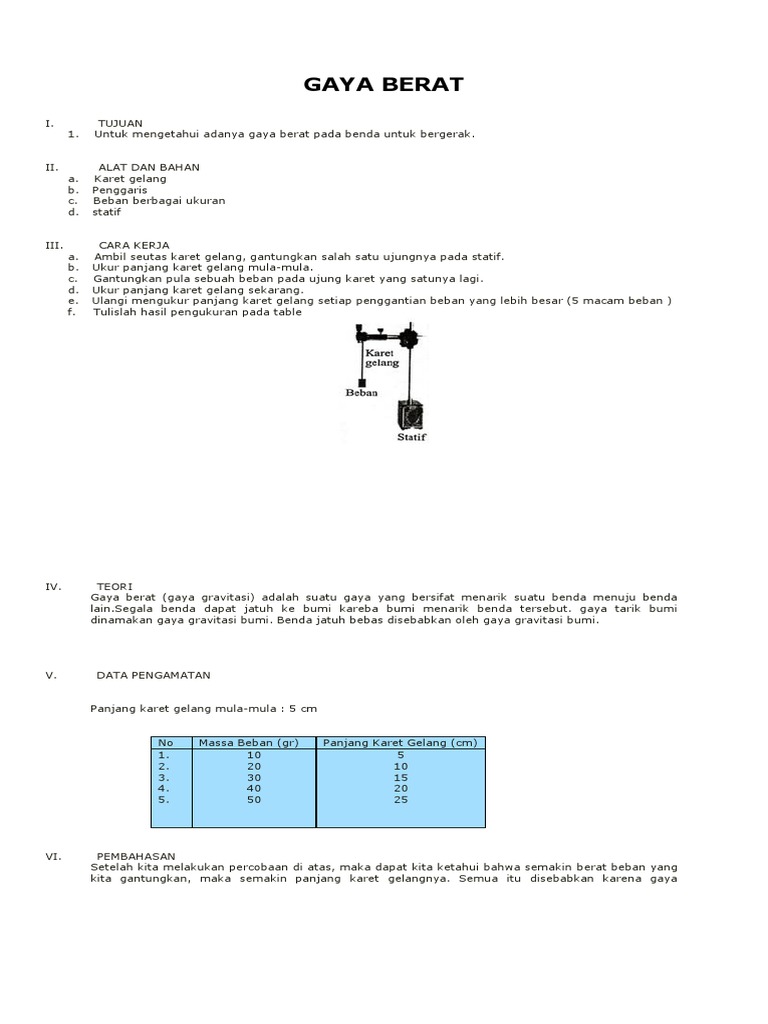 GAYA BERAT

I. TUJUAN
1. Untuk mengetahui adanya gaya berat pada benda untuk bergerak.

II. ALAT DAN BAHAN
a. Karet gelang
b. Penggaris
c. Beban berbagai ukuran
d. statif

III. CARA KERJA
a. Ambil seutas karet gelang, gantungkan salah satu ujungnya pada statif.
b. Ukur panjang karet gelang mula-mula.
c. Gantungkan pula sebuah beban pada ujung karet yang satunya lagi.
d. Ukur panjang karet gelang sekarang.
e. Ulangi mengukur panjang karet gelang setiap penggantian beban yang lebih besar (5 macam beban )
f. Tulislah hasil pengukuran pada table

Karet gelang
Beban
Statif

IV. TEORI
Gaya berat (gaya gravitasi) adalah suatu gaya yang bersifat menarik suatu benda menuju benda lain.Segala benda dapat jatuh ke bumi kareba bumi menarik benda tersebut. gaya tarik bumi dinamakan gaya gravitasi bumi. Benda jatuh bebas disebabkan oleh gaya gravitasi bumi.

V. DATA PENGAMATAN

Panjang karet gelang mula-mula : 5 cm

| No | Massa Beban (gr) | Panjang Karet Gelang (cm) |
|---|---|---|
| 1. | 10 | 5 |
| 2. | 20 | 10 |
| 3. | 30 | 15 |
| 4. | 40 | 20 |
| 5. | 50 | 25 |

VI. PEMBAHASAN
Setelah kita melakukan percobaan di atas, maka dapat kita ketahui bahwa semakin berat beban yang kita gantungkan, maka semakin panjang karet gelangnya. Semua itu disebabkan karena gaya