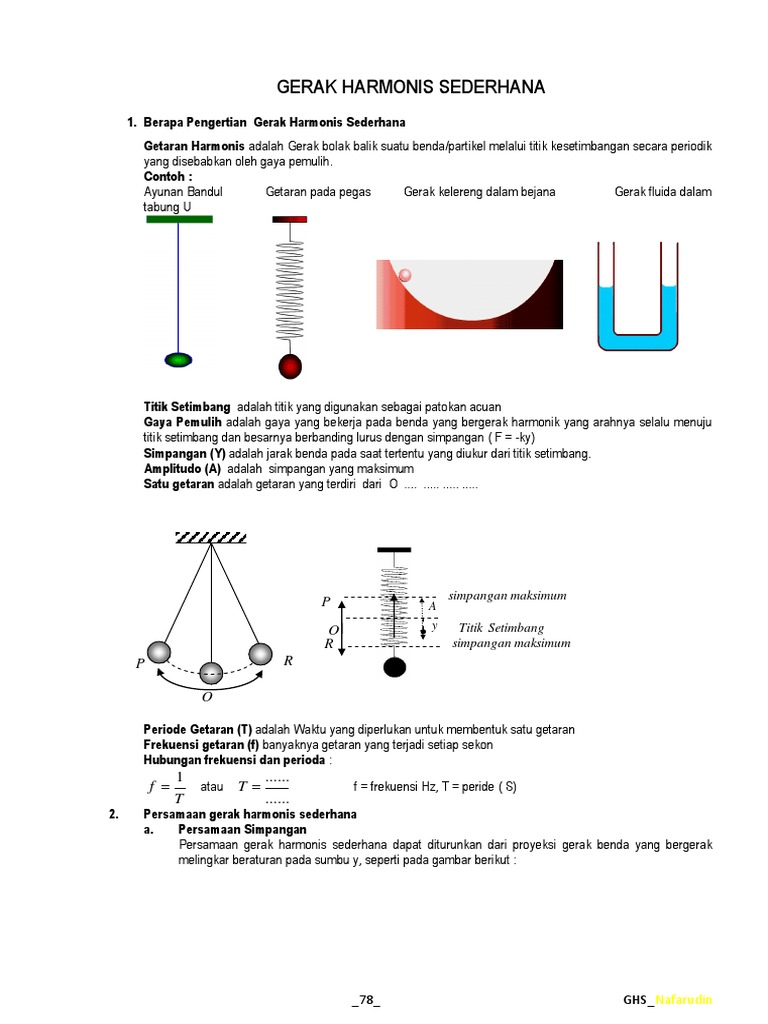 GERAK HARMONIS SEDERHANA

1. Berapa Pengertian Gerak Harmonis Sederhana

Getaran Harmonis adalah Gerak bolak balik suatu benda/partikel melalui titik kesetimbangan secara periodik yang disebabkan oleh gaya pemulih.
Contoh :
Ayunan Bandul Getaran pada pegas Gerak kelereng dalam bejana Gerak fluida dalam tabung U

Titik Setimbang adalah titik yang digunakan sebagai patokan acuan
Gaya Pemulih adalah gaya yang bekerja pada benda yang bergerak harmonik yang arahnya selalu menuju titik setimbang dan besarnya berbanding lurus dengan simpangan ( F = -ky)
Simpangan (Y) adalah jarak benda pada saat tertentu yang diukur dari titik setimbang.
Amplitudo (A) adalah simpangan yang maksimum
Satu getaran adalah getaran yang terdiri dari O .... ..... ..... .....

P
O
R

P
O
R
A
y
simpangan maksimum
Titik Setimbang
simpangan maksimum

Periode Getaran (T) adalah Waktu yang diperlukan untuk membentuk satu getaran
Frekuensi getaran (f) banyaknya getaran yang terjadi setiap sekon
Hubungan frekuensi dan perioda :
$f = \frac{1}{T}$ atau $T = \frac{......}{......}$ f = frekuensi Hz, T = peride ( S)

2. Persamaan gerak harmonis sederhana
a. Persamaan Simpangan
Persamaan gerak harmonis sederhana dapat diturunkan dari proyeksi gerak benda yang bergerak melingkar beraturan pada sumbu y, seperti pada gambar berikut :

_78_

GHS_Nafarudin