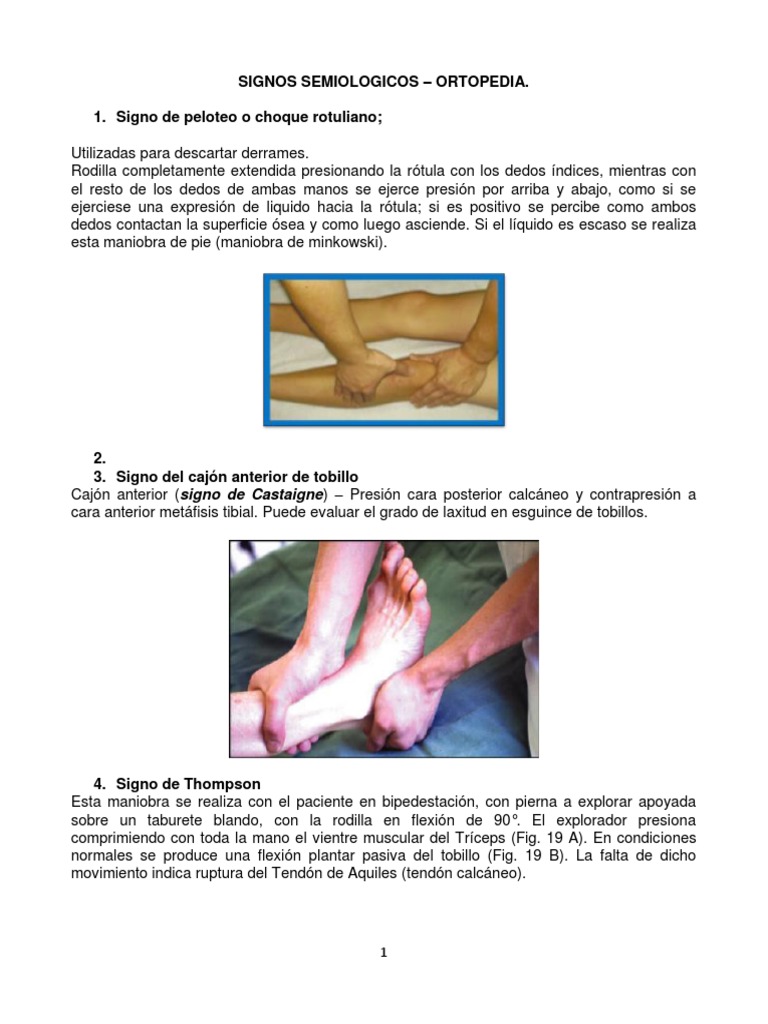 SIGNOS SEMIOLOGICOS – ORTOPEDIA.

1. Signo de peloteo o choque rotuliano;

Utilizadas para descartar derrames.
Rodilla completamente extendida presionando la rótula con los dedos índices, mientras con el resto de los dedos de ambas manos se ejerce presión por arriba y abajo, como si se ejerciese una expresión de liquido hacia la rótula; si es positivo se percibe como ambos dedos contactan la superficie ósea y como luego asciende. Si el líquido es escaso se realiza esta maniobra de pie (maniobra de minkowski).

2.
3. Signo del cajón anterior de tobillo
Cajón anterior (signo de Castaigne) – Presión cara posterior calcáneo y contrapresión a cara anterior metáfisis tibial. Puede evaluar el grado de laxitud en esguince de tobillos.

4. Signo de Thompson
Esta maniobra se realiza con el paciente en bipedestación, con pierna a explorar apoyada sobre un taburete blando, con la rodilla en flexión de 90°. El explorador presiona comprimiendo con toda la mano el vientre muscular del Tríceps (Fig. 19 A). En condiciones normales se produce una flexión plantar pasiva del tobillo (Fig. 19 B). La falta de dicho movimiento indica ruptura del Tendón de Aquiles (tendón calcáneo).

1