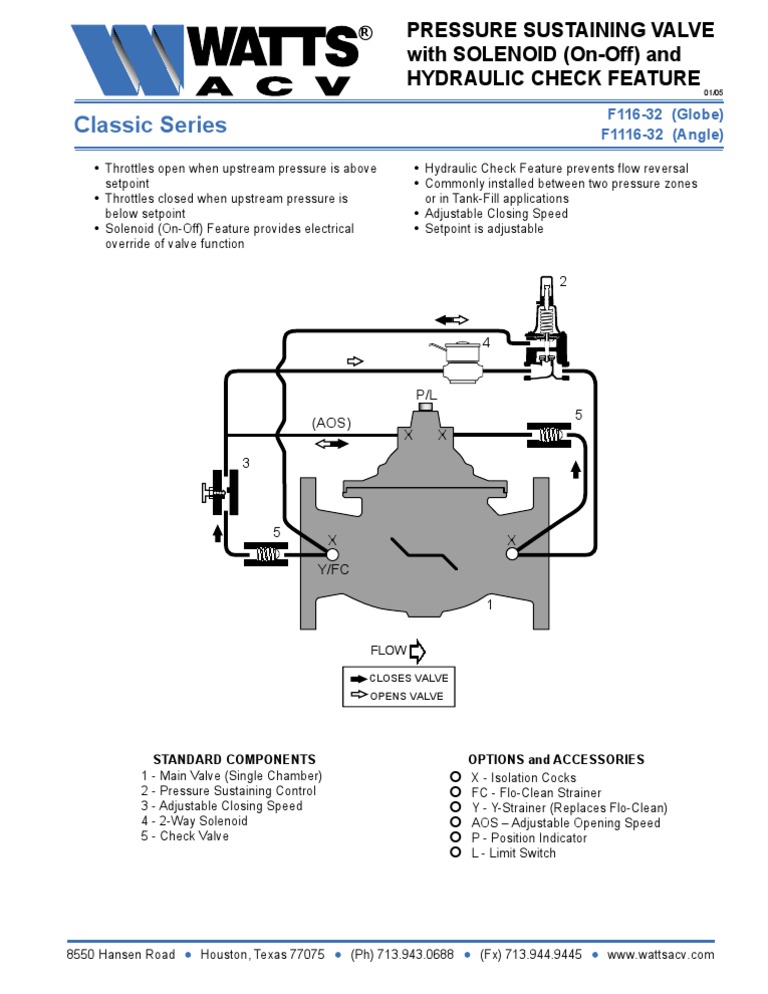 WATTS® ACV

PRESSURE SUSTAINING VALVE with SOLENOID (On-Off) and HYDRAULIC CHECK FEATURE

01/05

Classic Series

F116-32 (Globe)
F1116-32 (Angle)

• Throttles open when upstream pressure is above setpoint
• Throttles closed when upstream pressure is below setpoint
• Solenoid (On-Off) Feature provides electrical override of valve function

• Hydraulic Check Feature prevents flow reversal
• Commonly installed between two pressure zones or in Tank-Fill applications
• Adjustable Closing Speed
• Setpoint is adjustable

2
4
P/L
(AOS)
X X
5
3
5
X
Y/FC
X
1

FLOW

CLOSES VALVE
OPENS VALVE

STANDARD COMPONENTS
1 - Main Valve (Single Chamber)
2 - Pressure Sustaining Control
3 - Adjustable Closing Speed
4 - 2-Way Solenoid
5 - Check Valve

OPTIONS and ACCESSORIES
X - Isolation Cocks
FC - Flo-Clean Strainer
Y - Y-Strainer (Replaces Flo-Clean)
AOS – Adjustable Opening Speed
P - Position Indicator
L - Limit Switch

8550 Hansen Road • Houston, Texas 77075 • (Ph) 713.943.0688 • (Fx) 713.944.9445 • www.wattsacv.com