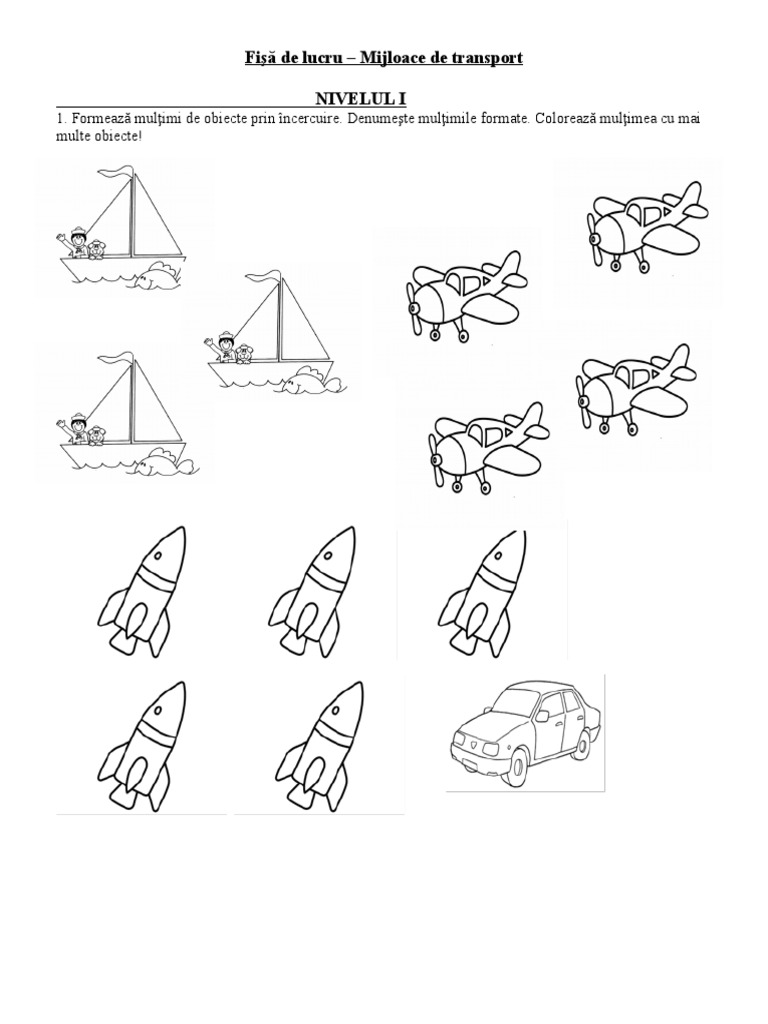 Fişă de lucru – Mijloace de transport

NIVELUL I

1. Formează mulţimi de obiecte prin încercuire. Denumeşte mulţimile formate. Colorează mulţimea cu mai multe obiecte!