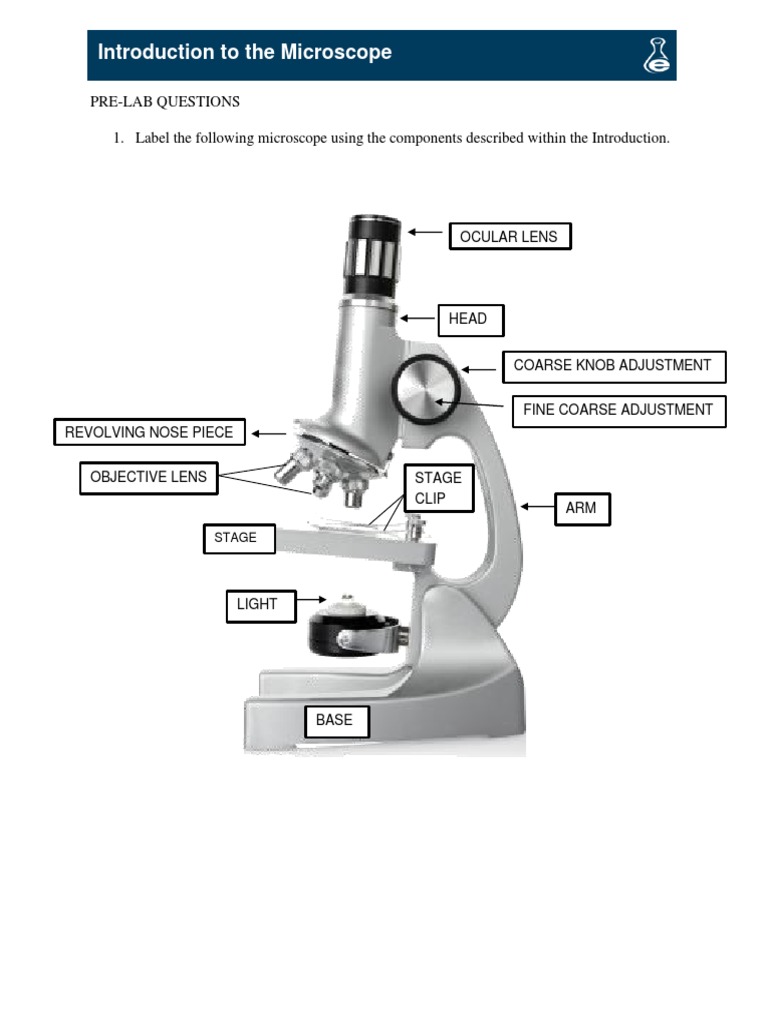 Introduction to the Microscope

PRE-LAB QUESTIONS

1. Label the following microscope using the components described within the Introduction.

OCULAR LENS

HEAD

COARSE KNOB ADJUSTMENT

FINE COARSE ADJUSTMENT

REVOLVING NOSE PIECE

OBJECTIVE LENS

STAGE CLIP

ARM

STAGE

LIGHT

BASE