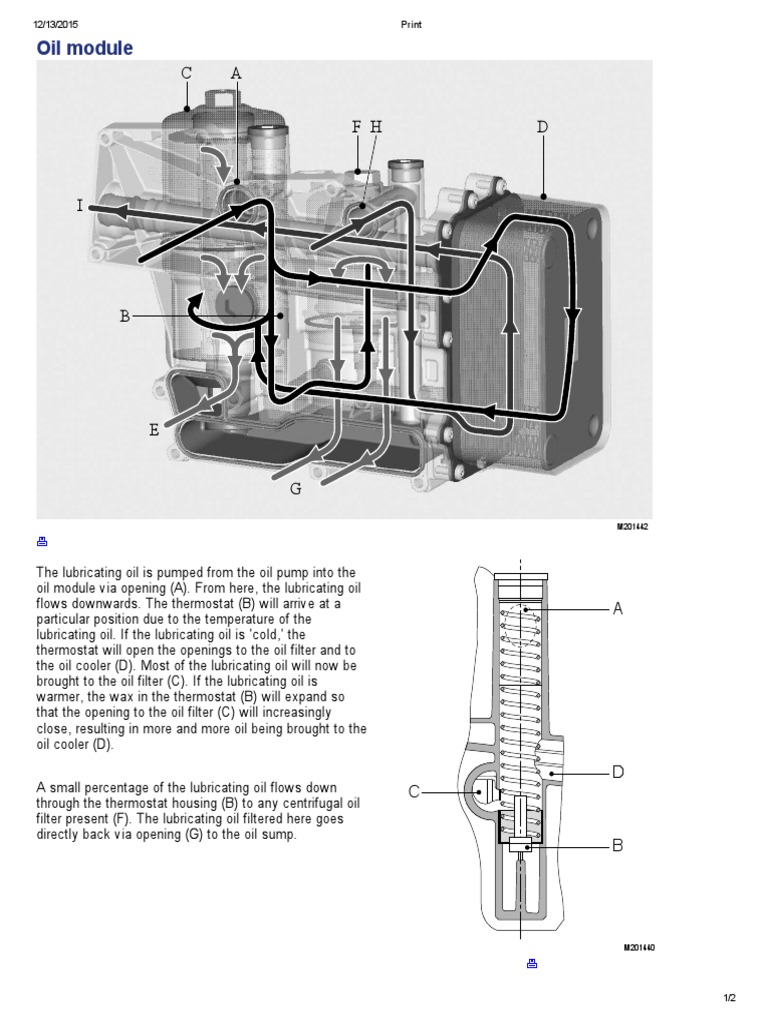 12/13/2015 Print

Oil module

C A F H D I B E G

M201442

The lubricating oil is pumped from the oil pump into the oil module via opening (A). From here, the lubricating oil flows downwards. The thermostat (B) will arrive at a particular position due to the temperature of the lubricating oil. If the lubricating oil is 'cold,' the thermostat will open the openings to the oil filter and to the oil cooler (D). Most of the lubricating oil will now be brought to the oil filter (C). If the lubricating oil is warmer, the wax in the thermostat (B) will expand so that the opening to the oil filter (C) will increasingly close, resulting in more and more oil being brought to the oil cooler (D).

A small percentage of the lubricating oil flows down through the thermostat housing (B) to any centrifugal oil filter present (F). The lubricating oil filtered here goes directly back via opening (G) to the oil sump.

A D C B

M201440

1/2