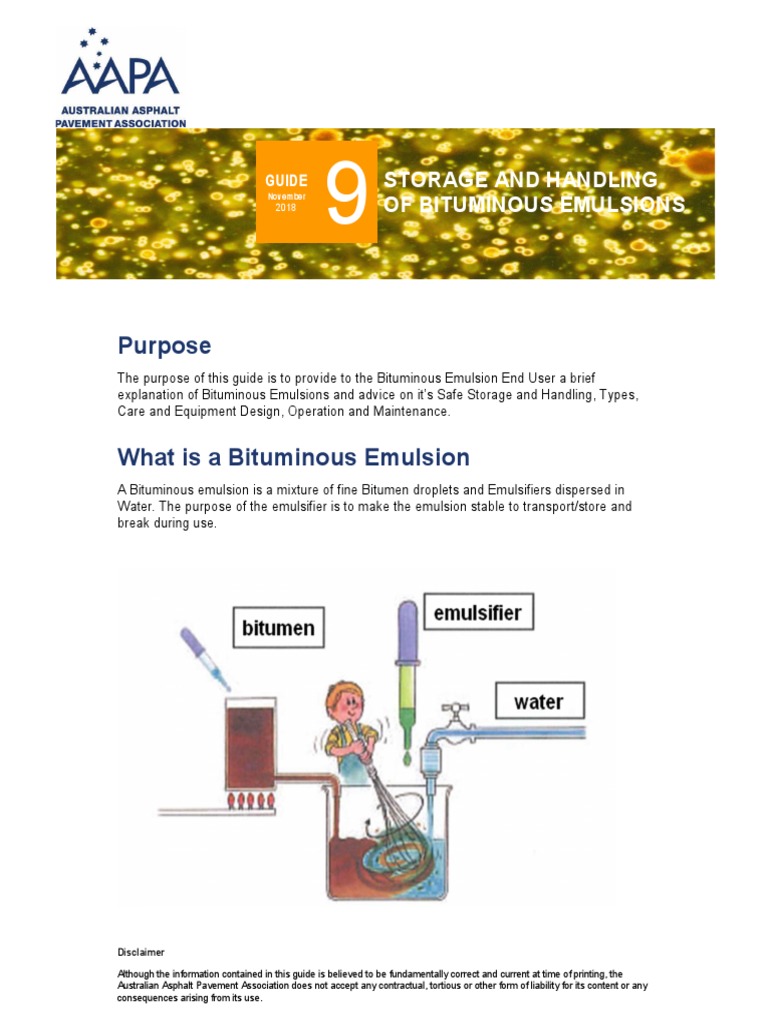 AAPA
AUSTRALIAN ASPHALT PAVEMENT ASSOCIATION

GUIDE
November 2018
9
STORAGE AND HANDLING OF BITUMINOUS EMULSIONS

Purpose

The purpose of this guide is to provide to the Bituminous Emulsion End User a brief explanation of Bituminous Emulsions and advice on it's Safe Storage and Handling, Types, Care and Equipment Design, Operation and Maintenance.

What is a Bituminous Emulsion

A Bituminous emulsion is a mixture of fine Bitumen droplets and Emulsifiers dispersed in Water. The purpose of the emulsifier is to make the emulsion stable to transport/store and break during use.

bitumen
emulsifier
water

Disclaimer

Although the information contained in this guide is believed to be fundamentally correct and current at time of printing, the Australian Asphalt Pavement Association does not accept any contractual, tortious or other form of liability for its content or any consequences arising from its use.