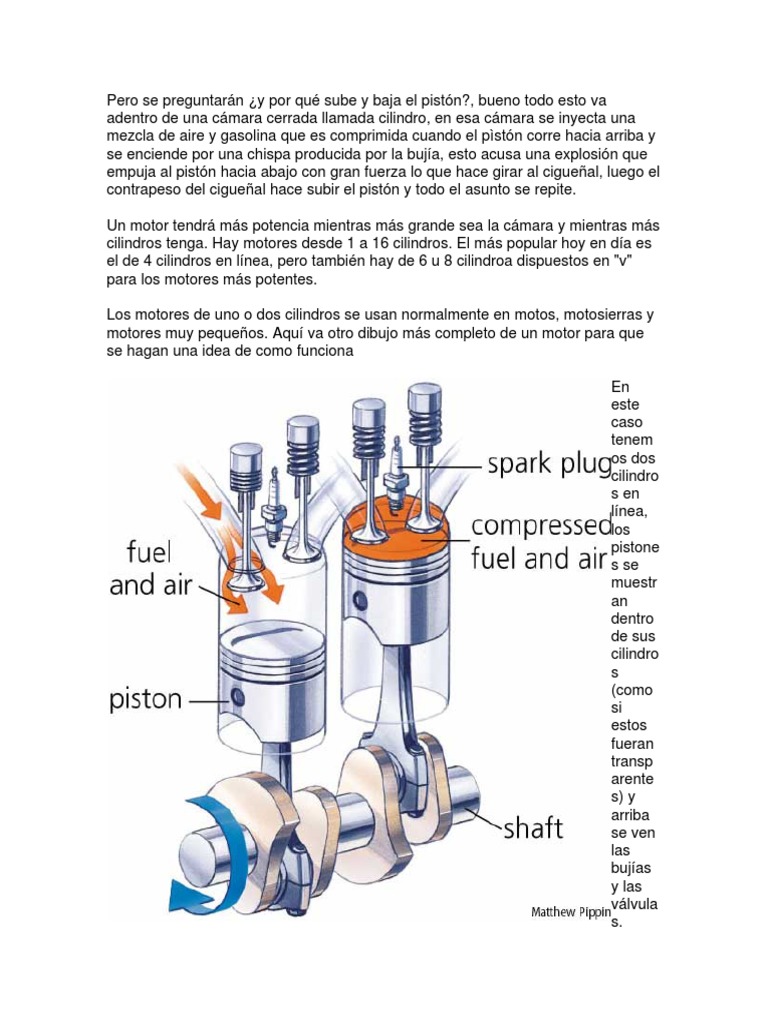 Pero se preguntarán ¿y por qué sube y baja el pistón?, bueno todo esto va adentro de una cámara cerrada llamada cilindro, en esa cámara se inyecta una mezcla de aire y gasolina que es comprimida cuando el pistón corre hacia arriba y se enciende por una chispa producida por la bujía, esto acusa una explosión que empuja al pistón hacia abajo con gran fuerza lo que hace girar al cigueñal, luego el contrapeso del cigueñal hace subir el pistón y todo el asunto se repite.

Un motor tendrá más potencia mientras más grande sea la cámara y mientras más cilindros tenga. Hay motores desde 1 a 16 cilindros. El más popular hoy en día es el de 4 cilindros en línea, pero también hay de 6 u 8 cilindroa dispuestos en "v" para los motores más potentes.

Los motores de uno o dos cilindros se usan normalmente en motos, motosierras y motores muy pequeños. Aquí va otro dibujo más completo de un motor para que se hagan una idea de como funciona

spark plug
compressed fuel and air
fuel and air
piston
shaft
Matthew Pippin

En este caso tenemos dos cilindros en línea, los pistones se muestran dentro de sus cilindros (como si estos fueran transparentes) y arriba se ven las bujías y las válvulas.