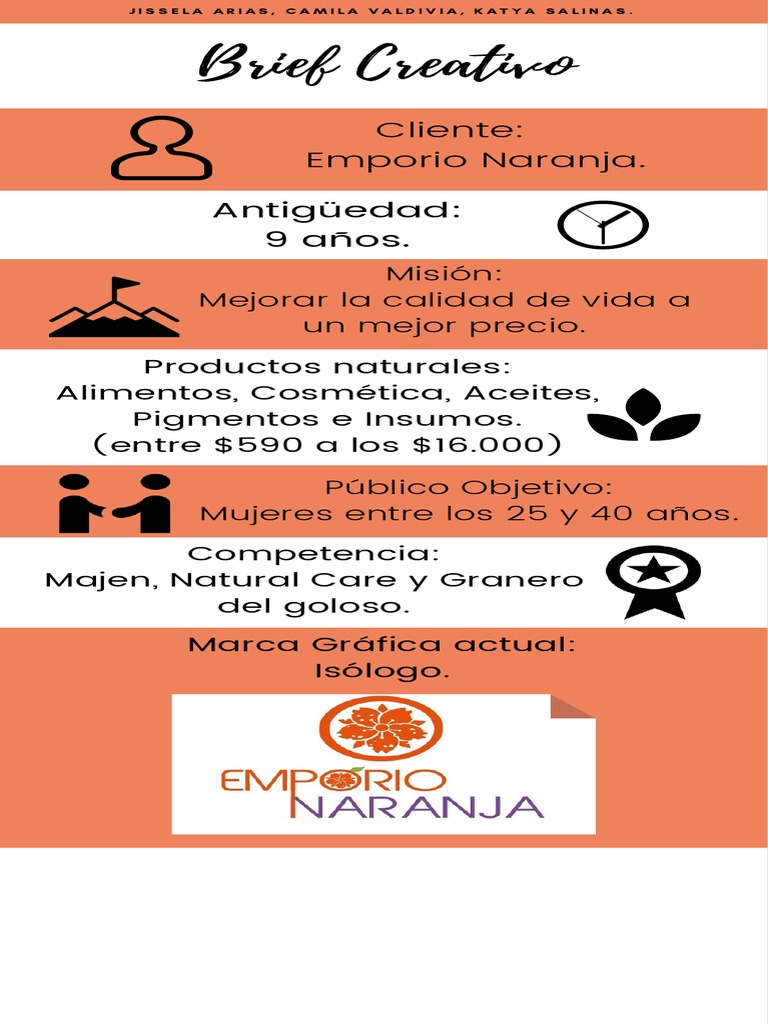 JISSELA ARIAS, CAMILA VALDIVIA, KATYA SALINAS.

Brief Creativo

Cliente:
Emporio Naranja.

Antigüedad:
9 años.

Misión:
Mejorar la calidad de vida a un mejor precio.

Productos naturales:
Alimentos, Cosmética, Aceites, Pigmentos e Insumos.
(entre \$590 a los \$16.000)

Público Objetivo:
Mujeres entre los 25 y 40 años.

Competencia:
Majen, Natural Care y Granero del goloso.

Marca Gráfica actual:
Isólogo.

EMPORIO
NARANJA