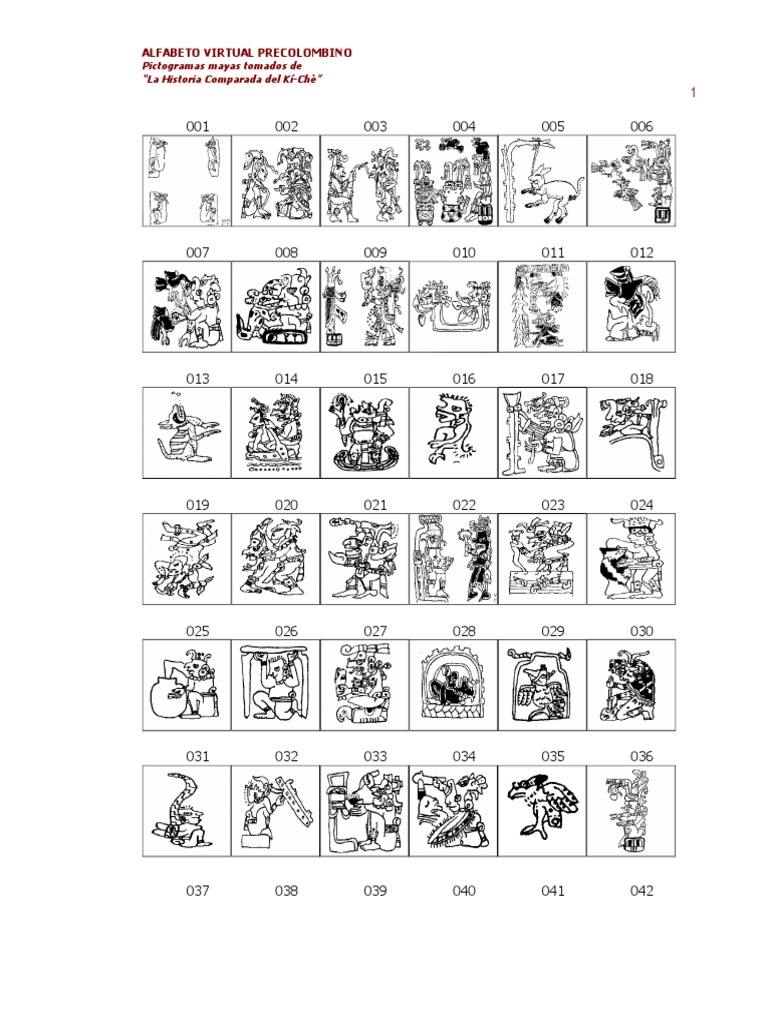 ALFABETO VIRTUAL PRECOLOMBINO
Pictogramas mayas tomados de
"La Historia Comparada del Kí-Chè"

1

| 001 | 002 | 003 | 004 | 005 | 006 |
|---|---|---|---|---|---|
| 007 | 008 | 009 | 010 | 011 | 012 |
| 013 | 014 | 015 | 016 | 017 | 018 |
| 019 | 020 | 021 | 022 | 023 | 024 |
| 025 | 026 | 027 | 028 | 029 | 030 |
| 031 | 032 | 033 | 034 | 035 | 036 |
| 037 | 038 | 039 | 040 | 041 | 042 |