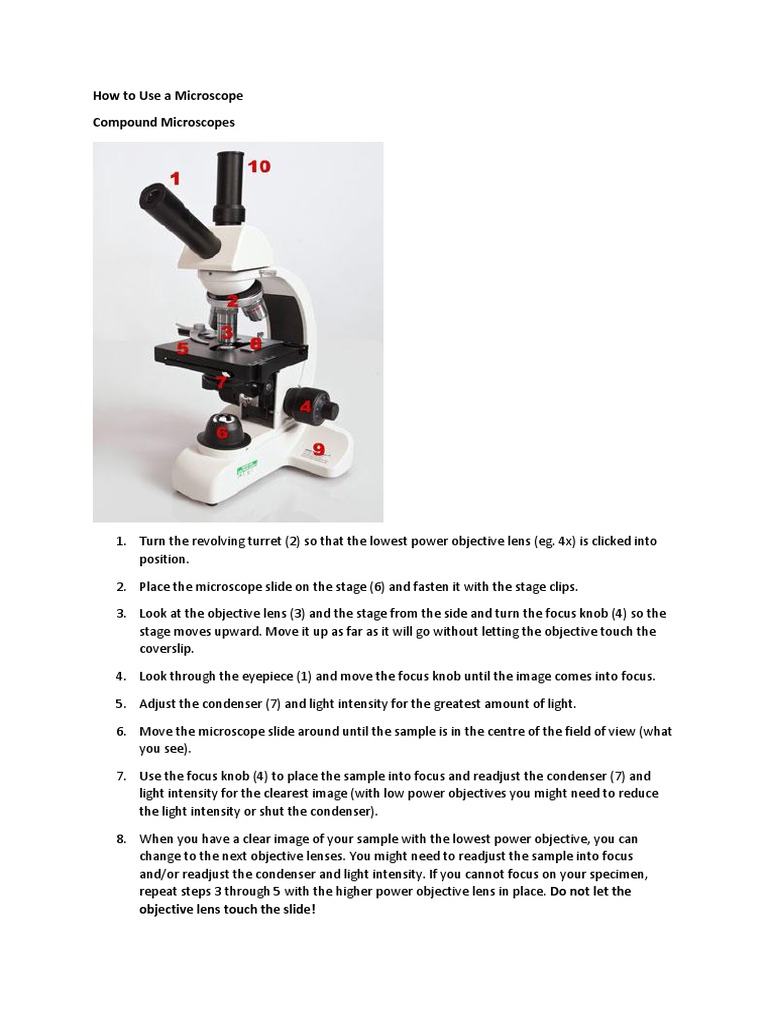 How to Use a Microscope

Compound Microscopes

1
10
2
3
5
8
7
4
6
9

1. Turn the revolving turret (2) so that the lowest power objective lens (eg. 4x) is clicked into position.

2. Place the microscope slide on the stage (6) and fasten it with the stage clips.

3. Look at the objective lens (3) and the stage from the side and turn the focus knob (4) so the stage moves upward. Move it up as far as it will go without letting the objective touch the coverslip.

4. Look through the eyepiece (1) and move the focus knob until the image comes into focus.

5. Adjust the condenser (7) and light intensity for the greatest amount of light.

6. Move the microscope slide around until the sample is in the centre of the field of view (what you see).

7. Use the focus knob (4) to place the sample into focus and readjust the condenser (7) and light intensity for the clearest image (with low power objectives you might need to reduce the light intensity or shut the condenser).

8. When you have a clear image of your sample with the lowest power objective, you can change to the next objective lenses. You might need to readjust the sample into focus and/or readjust the condenser and light intensity. If you cannot focus on your specimen, repeat steps 3 through 5 with the higher power objective lens in place. Do not let the objective lens touch the slide!