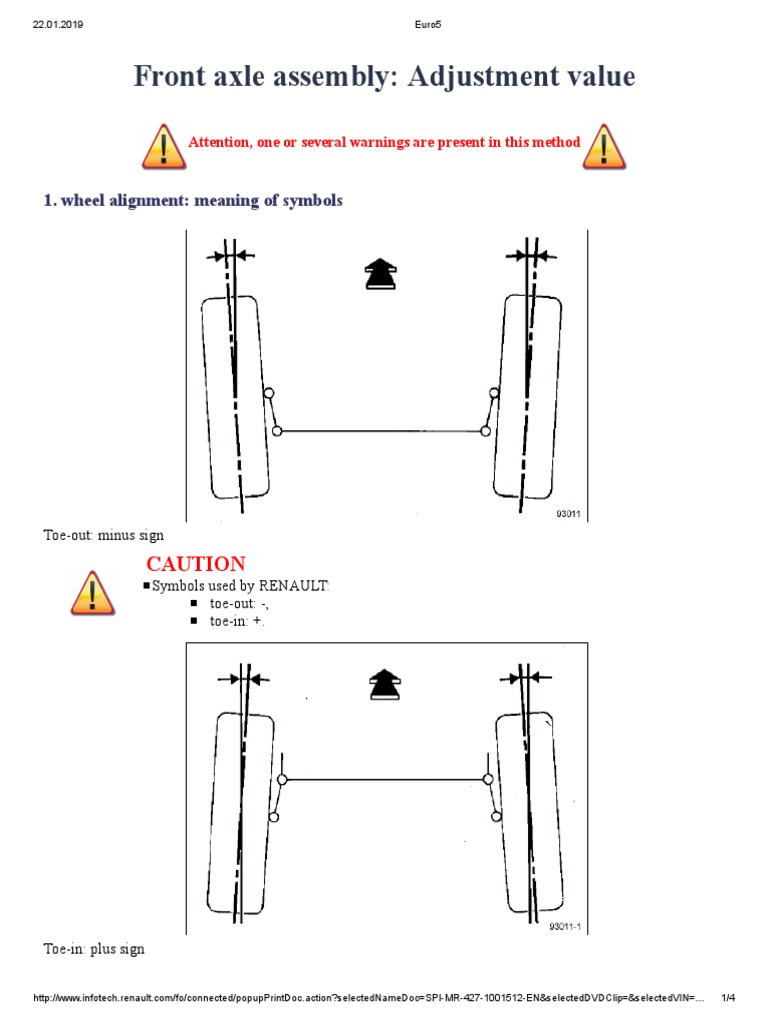 22.01.2019 Euro5

Front axle assembly: Adjustment value

Attention, one or several warnings are present in this method

1. wheel alignment: meaning of symbols

93011

Toe-out: minus sign

CAUTION

■ Symbols used by RENAULT:
■ toe-out: -,
■ toe-in: +.

93011-1

Toe-in: plus sign

http://www.infotech.renault.com/fo/connected/popupPrintDoc.action?selectedNameDoc=SPI-MR-427-1001512-EN&selectedDVDClip=&selectedVIN=... 1/4