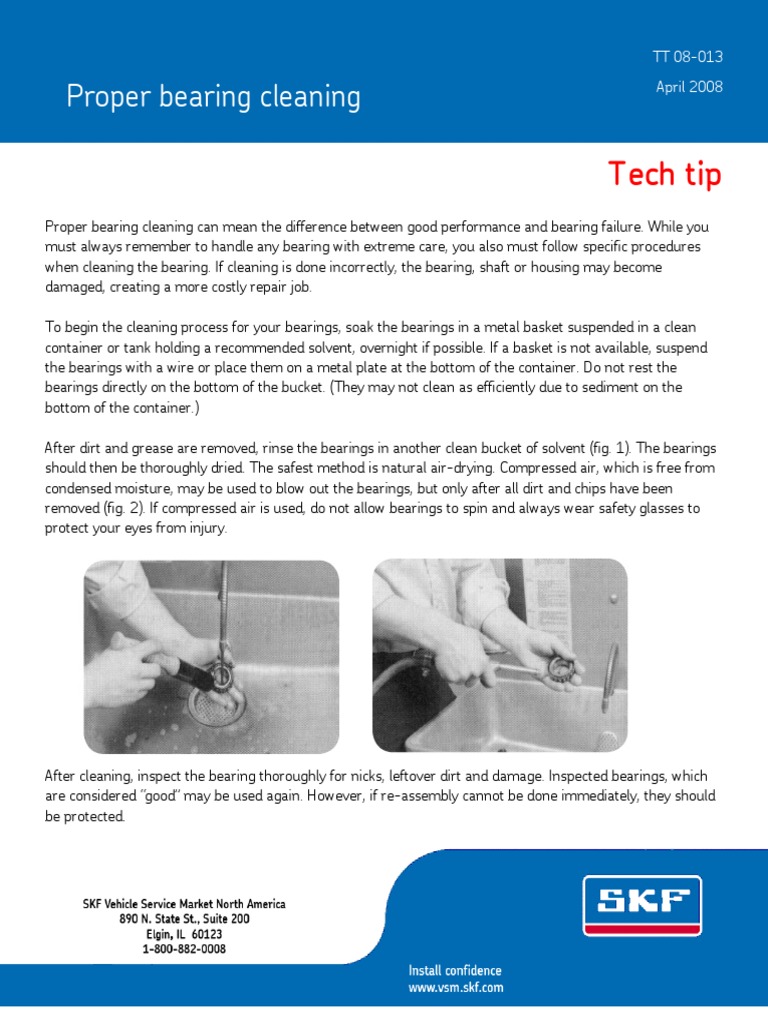 TT 08-013
April 2008

Proper bearing cleaning

Tech tip

Proper bearing cleaning can mean the difference between good performance and bearing failure. While you must always remember to handle any bearing with extreme care, you also must follow specific procedures when cleaning the bearing. If cleaning is done incorrectly, the bearing, shaft or housing may become damaged, creating a more costly repair job.

To begin the cleaning process for your bearings, soak the bearings in a metal basket suspended in a clean container or tank holding a recommended solvent, overnight if possible. If a basket is not available, suspend the bearings with a wire or place them on a metal plate at the bottom of the container. Do not rest the bearings directly on the bottom of the bucket. (They may not clean as efficiently due to sediment on the bottom of the container.)

After dirt and grease are removed, rinse the bearings in another clean bucket of solvent (fig. 1). The bearings should then be thoroughly dried. The safest method is natural air-drying. Compressed air, which is free from condensed moisture, may be used to blow out the bearings, but only after all dirt and chips have been removed (fig. 2). If compressed air is used, do not allow bearings to spin and always wear safety glasses to protect your eyes from injury.

After cleaning, inspect the bearing thoroughly for nicks, leftover dirt and damage. Inspected bearings, which are considered "good" may be used again. However, if re-assembly cannot be done immediately, they should be protected.

SKF Vehicle Service Market North America
890 N. State St., Suite 200
Elgin, IL 60123
1-800-882-0008

SKF

Install confidence
www.vsm.skf.com