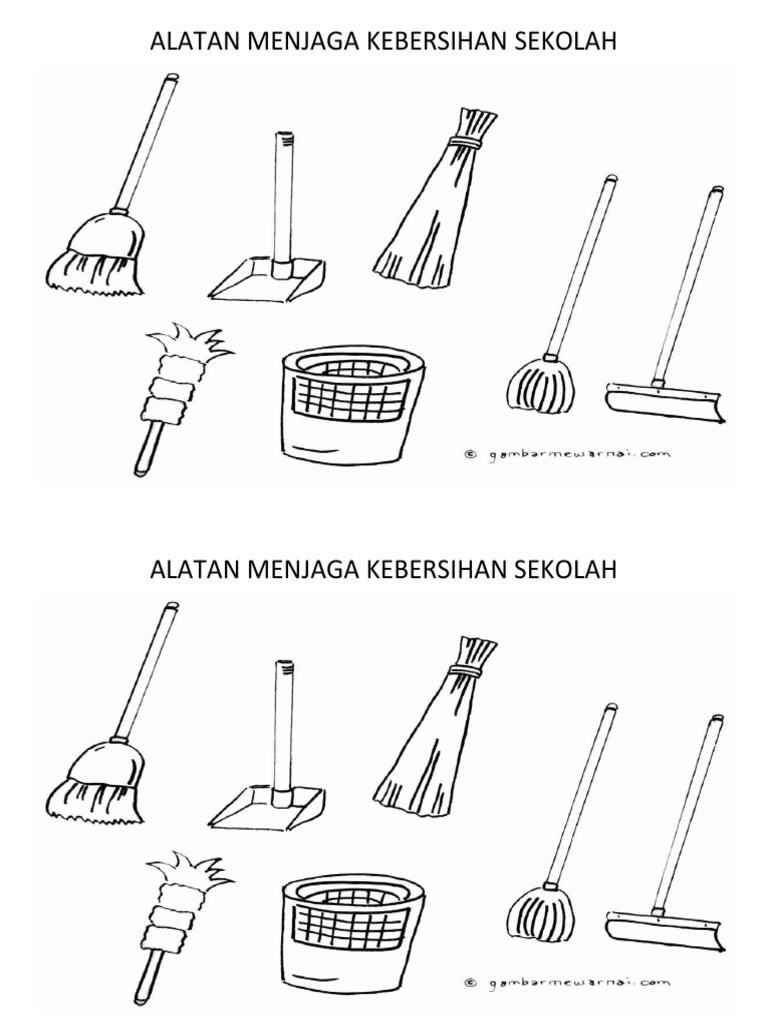 ALATAN MENJAGA KEBERSIHAN SEKOLAH

© gambarmewarnai.com

ALATAN MENJAGA KEBERSIHAN SEKOLAH

© gambarmewarnai.com