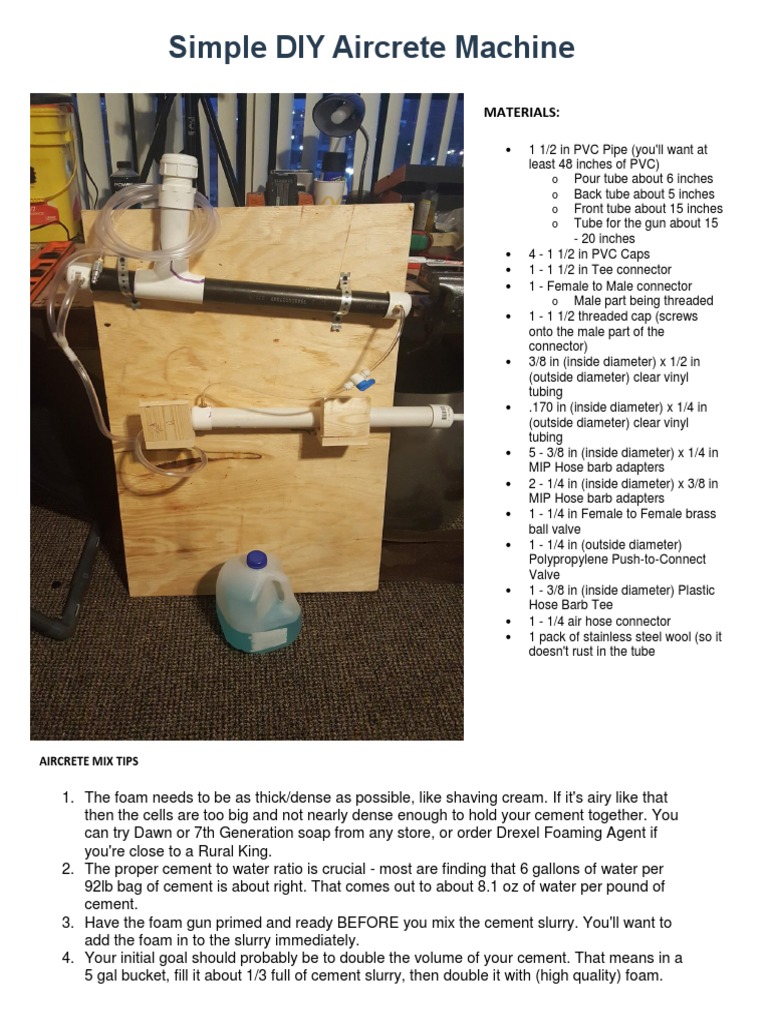 Simple DIY Aircrete Machine

MATERIALS:

- 1 1/2 in PVC Pipe (you'll want at least 48 inches of PVC)
  - Pour tube about 6 inches
  - Back tube about 5 inches
  - Front tube about 15 inches
  - Tube for the gun about 15 - 20 inches
- 4 - 1 1/2 in PVC Caps
- 1 - 1 1/2 in Tee connector
- 1 - Female to Male connector
  - Male part being threaded
- 1 - 1 1/2 threaded cap (screws onto the male part of the connector)
- 3/8 in (inside diameter) x 1/2 in (outside diameter) clear vinyl tubing
- .170 in (inside diameter) x 1/4 in (outside diameter) clear vinyl tubing
- 5 - 3/8 in (inside diameter) x 1/4 in MIP Hose barb adapters
- 2 - 1/4 in (inside diameter) x 3/8 in MIP Hose barb adapters
- 1 - 1/4 in Female to Female brass ball valve
- 1 - 1/4 in (outside diameter) Polypropylene Push-to-Connect Valve
- 1 - 3/8 in (inside diameter) Plastic Hose Barb Tee
- 1 - 1/4 air hose connector
- 1 pack of stainless steel wool (so it doesn't rust in the tube

AIRCRETE MIX TIPS

1. The foam needs to be as thick/dense as possible, like shaving cream. If it's airy like that then the cells are too big and not nearly dense enough to hold your cement together. You can try Dawn or 7th Generation soap from any store, or order Drexel Foaming Agent if you're close to a Rural King.
2. The proper cement to water ratio is crucial - most are finding that 6 gallons of water per 92lb bag of cement is about right. That comes out to about 8.1 oz of water per pound of cement.
3. Have the foam gun primed and ready BEFORE you mix the cement slurry. You'll want to add the foam in to the slurry immediately.
4. Your initial goal should probably be to double the volume of your cement. That means in a 5 gal bucket, fill it about 1/3 full of cement slurry, then double it with (high quality) foam.