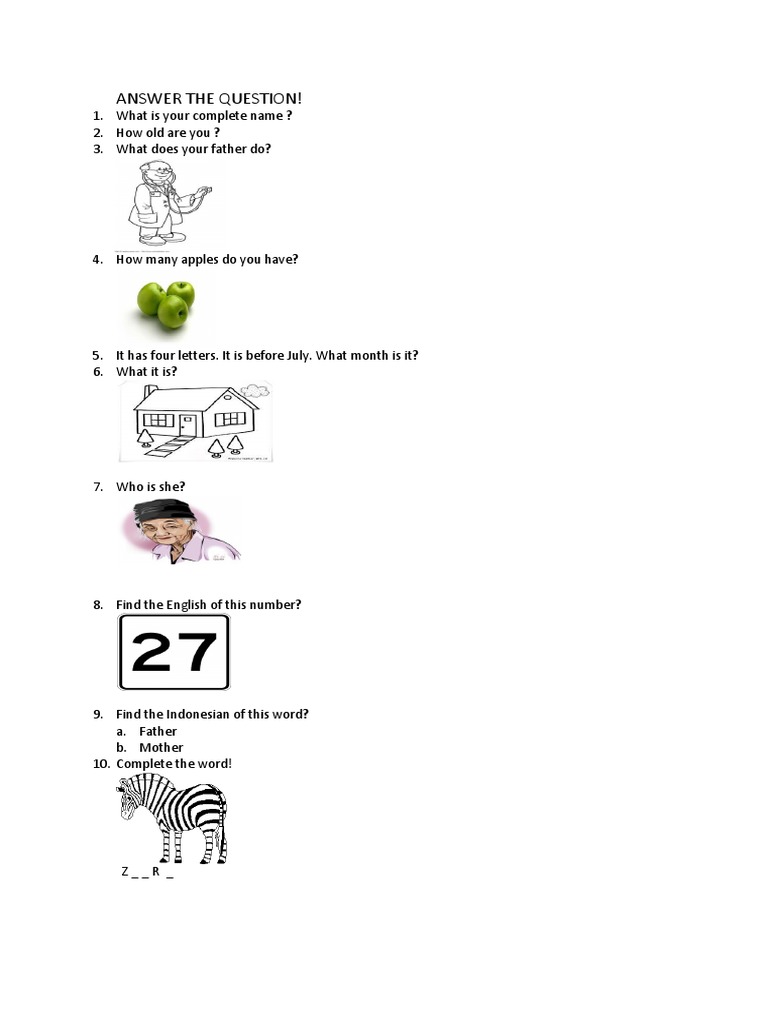 ANSWER THE QUESTION!
1. What is your complete name ?
2. How old are you ?
3. What does your father do?

4. How many apples do you have?

5. It has four letters. It is before July. What month is it?
6. What it is?

7. Who is she?

8. Find the English of this number?

27

9. Find the Indonesian of this word?
a. Father
b. Mother
10. Complete the word!

Z _ _ R _