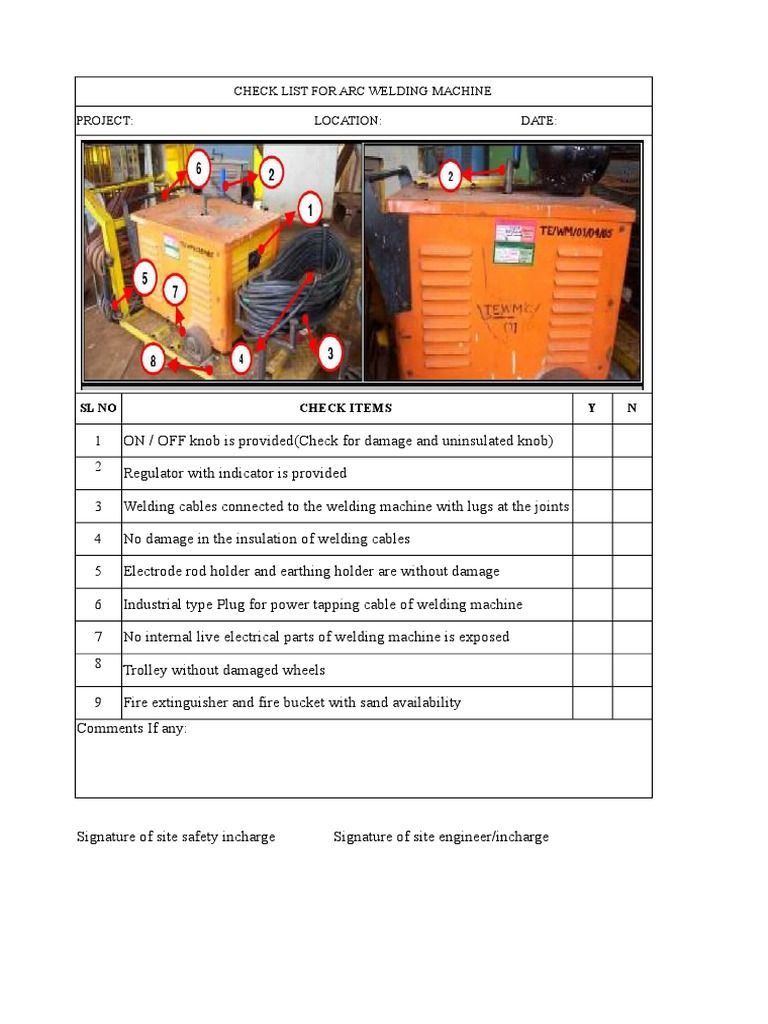 CHECK LIST FOR ARC WELDING MACHINE

PROJECT: LOCATION: DATE:

6 2 1 5 7 8 4 3 2

TE/WM/01/04/85

TEWM 01

| SL NO | CHECK ITEMS | Y | N |
|---|---|---|---|
| 1 | ON / OFF knob is provided(Check for damage and uninsulated knob) | | |
| 2 | Regulator with indicator is provided | | |
| 3 | Welding cables connected to the welding machine with lugs at the joints | | |
| 4 | No damage in the insulation of welding cables | | |
| 5 | Electrode rod holder and earthing holder are without damage | | |
| 6 | Industrial type Plug for power tapping cable of welding machine | | |
| 7 | No internal live electrical parts of welding machine is exposed | | |
| 8 | Trolley without damaged wheels | | |
| 9 | Fire extinguisher and fire bucket with sand availability | | |

Comments If any:

Signature of site safety incharge Signature of site engineer/incharge