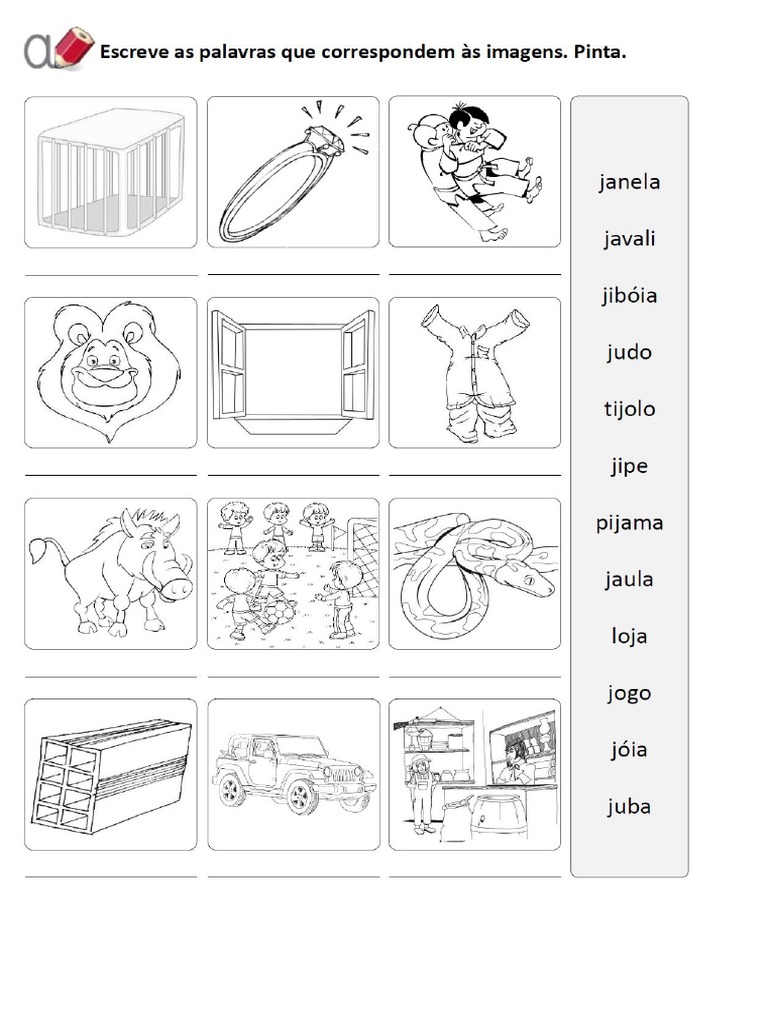 Escreve as palavras que correspondem às imagens. Pinta.

janela
javali
jibóia
judo
tijolo
jipe
pijama
jaula
loja
jogo
jóia
juba