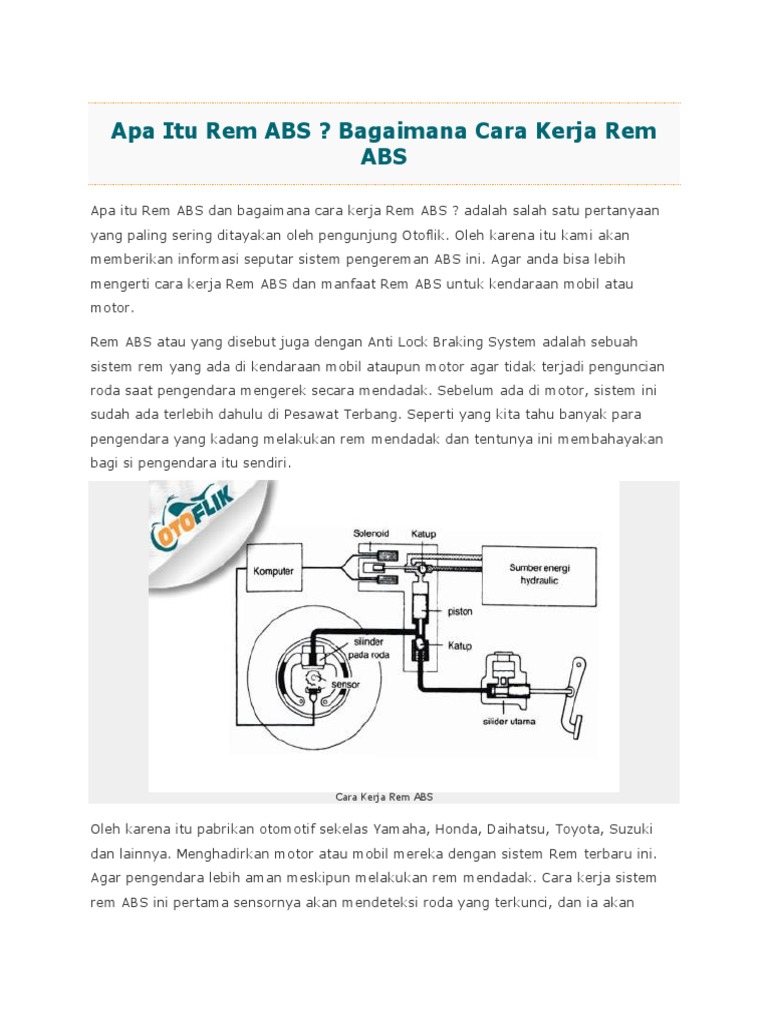 Apa Itu Rem ABS ? Bagaimana Cara Kerja Rem ABS

Apa itu Rem ABS dan bagaimana cara kerja Rem ABS ? adalah salah satu pertanyaan yang paling sering ditayakan oleh pengunjung Otoflik. Oleh karena itu kami akan memberikan informasi seputar sistem pengereman ABS ini. Agar anda bisa lebih mengerti cara kerja Rem ABS dan manfaat Rem ABS untuk kendaraan mobil atau motor.

Rem ABS atau yang disebut juga dengan Anti Lock Braking System adalah sebuah sistem rem yang ada di kendaraan mobil ataupun motor agar tidak terjadi penguncian roda saat pengendara mengerek secara mendadak. Sebelum ada di motor, sistem ini sudah ada terlebih dahulu di Pesawat Terbang. Seperti yang kita tahu banyak para pengendara yang kadang melakukan rem mendadak dan tentunya ini membahayakan bagi si pengendara itu sendiri.

OTOFLIK

Solenoid
Katup
Komputer
Sumber energi hydraulic
piston
silinder pada roda
Katup
sensor
silider utama

Cara Kerja Rem ABS

Oleh karena itu pabrikan otomotif sekelas Yamaha, Honda, Daihatsu, Toyota, Suzuki dan lainnya. Menghadirkan motor atau mobil mereka dengan sistem Rem terbaru ini. Agar pengendara lebih aman meskipun melakukan rem mendadak. Cara kerja sistem rem ABS ini pertama sensornya akan mendeteksi roda yang terkunci, dan ia akan