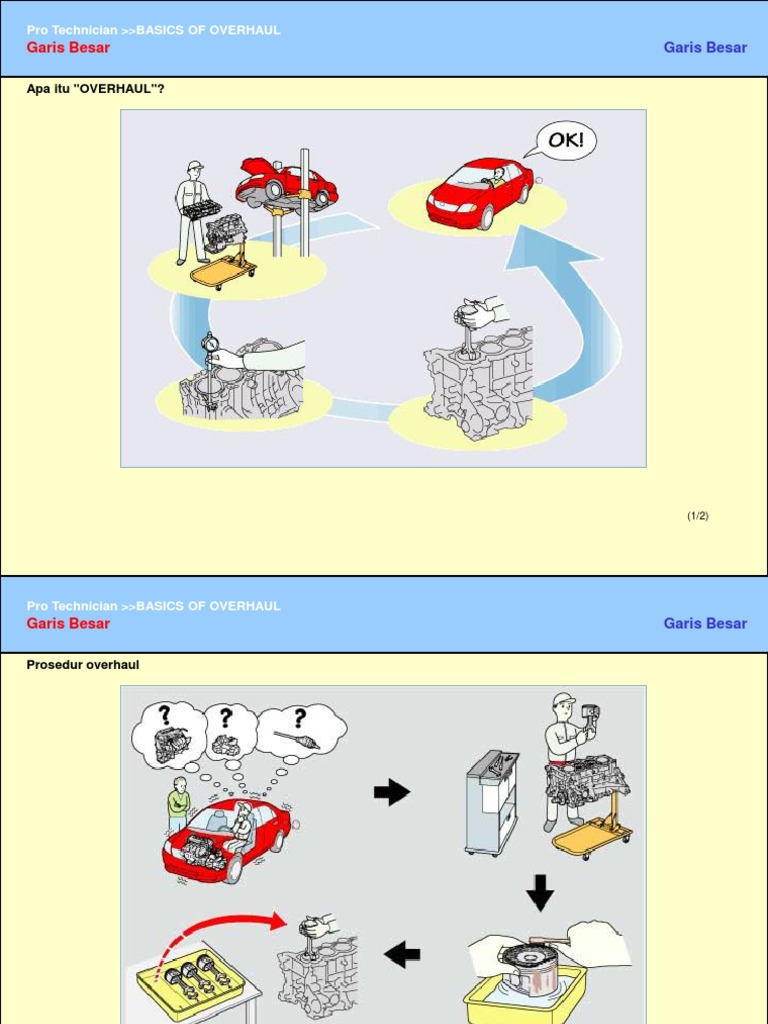 Pro Technician >>BASICS OF OVERHAUL
Garis Besar

Garis Besar

Apa itu "OVERHAUL"?

OK!

(1/2)

Pro Technician >>BASICS OF OVERHAUL
Garis Besar

Garis Besar

Prosedur overhaul

?
?
?