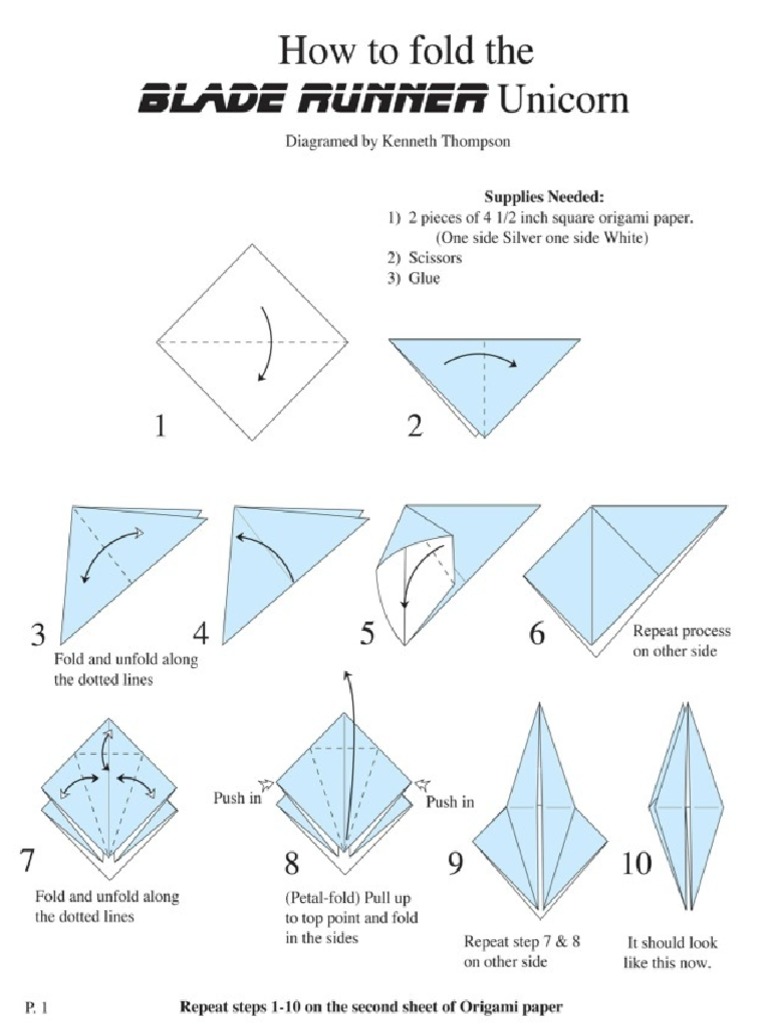 How to fold the BLADE RUNNER Unicorn

Diagramed by Kenneth Thompson

Supplies Needed:
1) 2 pieces of 4 1/2 inch square origami paper. (One side Silver one side White)
2) Scissors
3) Glue

1

2

3
Fold and unfold along the dotted lines

4

5

6
Repeat process on other side

7
Fold and unfold along the dotted lines

Push in

Push in

8
(Petal-fold) Pull up to top point and fold in the sides

9
Repeat step 7 & 8 on other side

10
It should look like this now.

P. 1

Repeat steps 1-10 on the second sheet of Origami paper