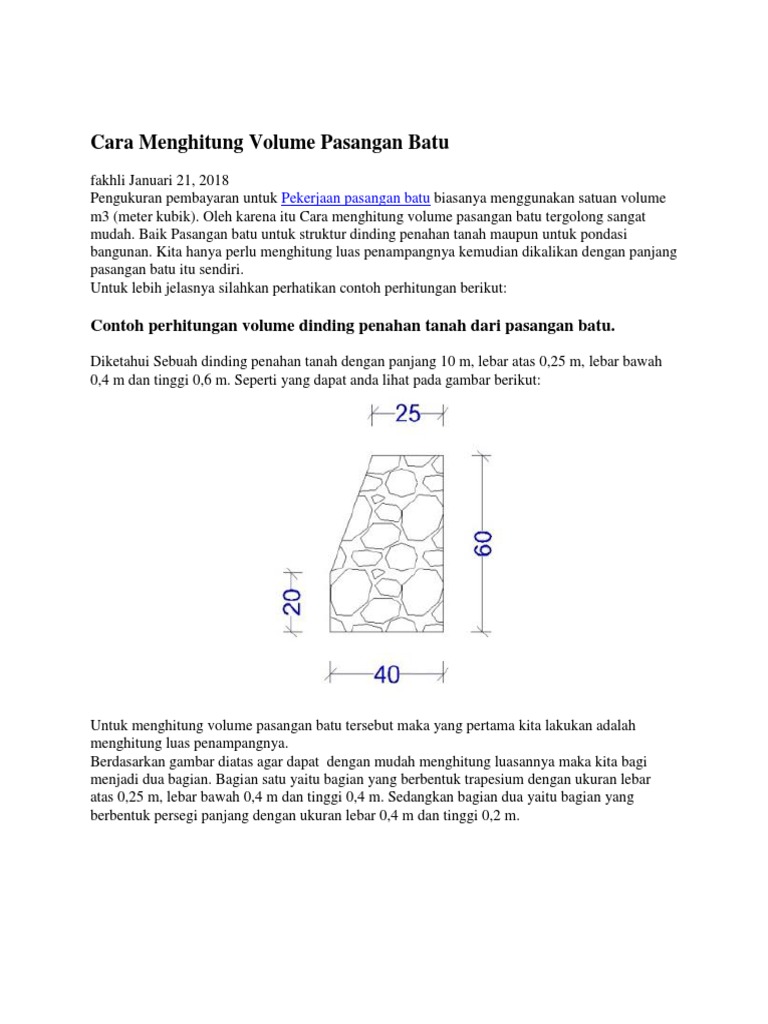 Cara Menghitung Volume Pasangan Batu

fakhli Januari 21, 2018
Pengukuran pembayaran untuk Pekerjaan pasangan batu biasanya menggunakan satuan volume m3 (meter kubik). Oleh karena itu Cara menghitung volume pasangan batu tergolong sangat mudah. Baik Pasangan batu untuk struktur dinding penahan tanah maupun untuk pondasi bangunan. Kita hanya perlu menghitung luas penampangnya kemudian dikalikan dengan panjang pasangan batu itu sendiri.
Untuk lebih jelasnya silahkan perhatikan contoh perhitungan berikut:

Contoh perhitungan volume dinding penahan tanah dari pasangan batu.

Diketahui Sebuah dinding penahan tanah dengan panjang 10 m, lebar atas 0,25 m, lebar bawah 0,4 m dan tinggi 0,6 m. Seperti yang dapat anda lihat pada gambar berikut:

25

60

20

40

Untuk menghitung volume pasangan batu tersebut maka yang pertama kita lakukan adalah menghitung luas penampangnya.
Berdasarkan gambar diatas agar dapat dengan mudah menghitung luasannya maka kita bagi menjadi dua bagian. Bagian satu yaitu bagian yang berbentuk trapesium dengan ukuran lebar atas 0,25 m, lebar bawah 0,4 m dan tinggi 0,4 m. Sedangkan bagian dua yaitu bagian yang berbentuk persegi panjang dengan ukuran lebar 0,4 m dan tinggi 0,2 m.