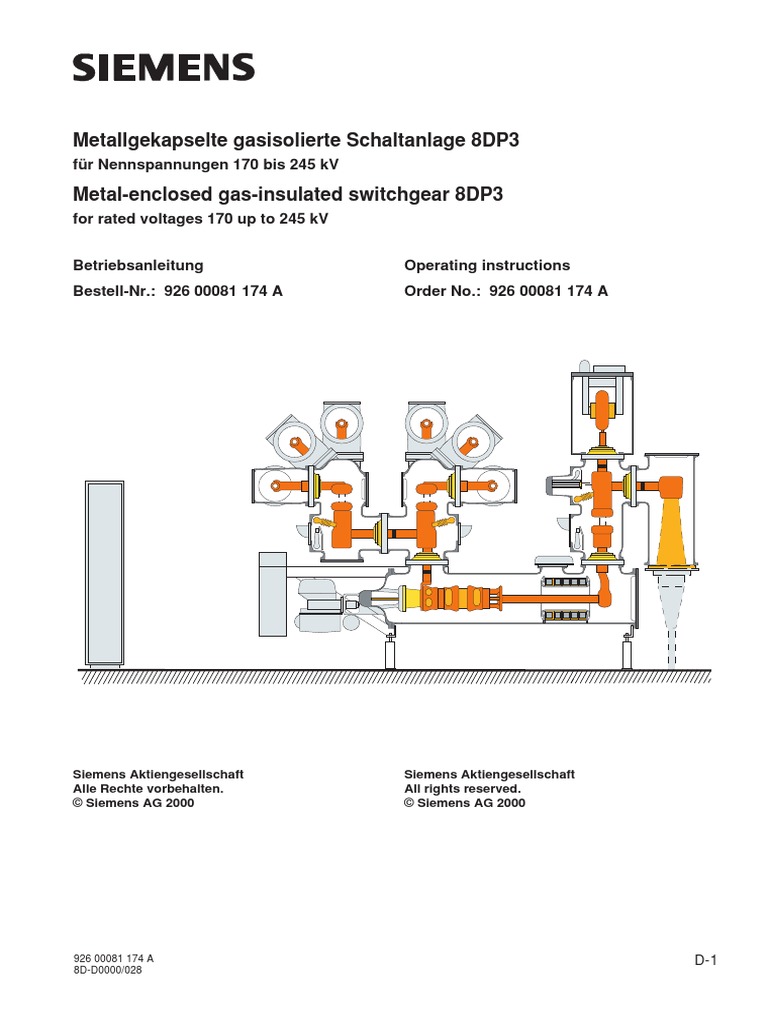 SIEMENS

Metallgekapselte gasisolierte Schaltanlage 8DP3
für Nennspannungen 170 bis 245 kV

Metal-enclosed gas-insulated switchgear 8DP3
for rated voltages 170 up to 245 kV

Betriebsanleitung
Bestell-Nr.: 926 00081 174 A

Operating instructions
Order No.: 926 00081 174 A

Siemens Aktiengesellschaft
Alle Rechte vorbehalten.
© Siemens AG 2000

Siemens Aktiengesellschaft
All rights reserved.
© Siemens AG 2000

926 00081 174 A
8D-D0000/028

D-1