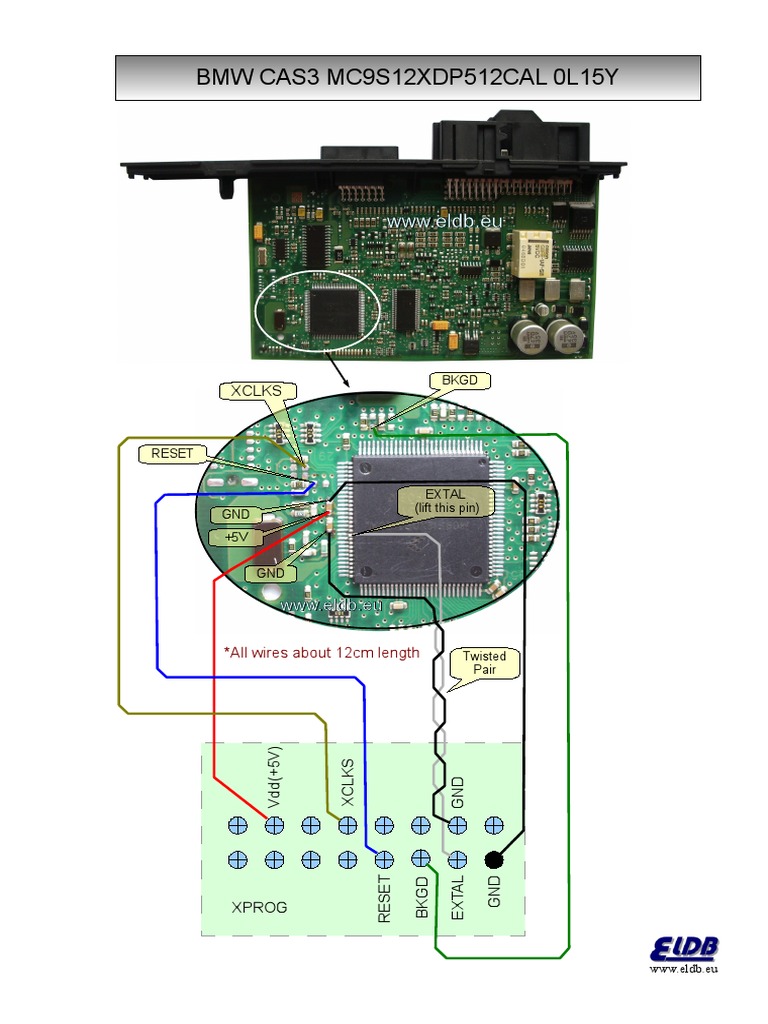 BMW CAS3 MC9S12XDP512CAL 0L15Y

www.eldb.eu

XCLKS
BKGD
RESET
EXTAL
(lift this pin)
GND
+5V
GND

www.eldb.eu

*All wires about 12cm length

Twisted Pair

Vdd(+5V)
XCLKS
GND

XPROG
RESET
BKGD
EXTAL
GND

ELDB
www.eldb.eu