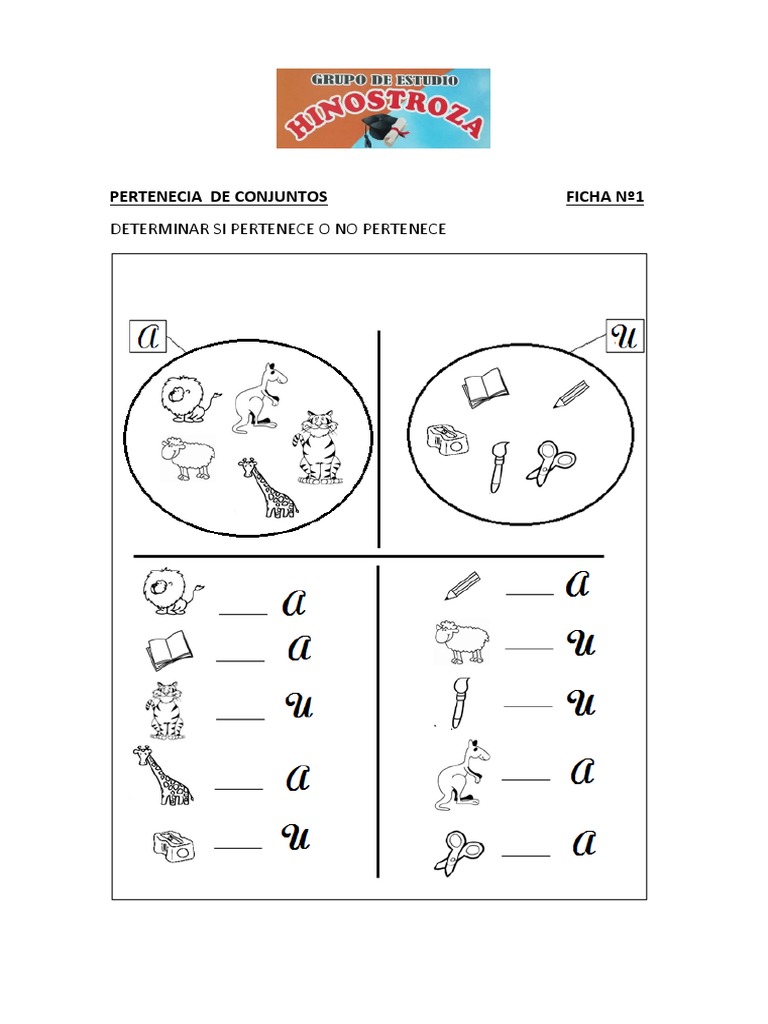 GRUPO DE ESTUDIO
HINOSTROZA

PERTENECIA DE CONJUNTOS FICHA Nº1

DETERMINAR SI PERTENECE O NO PERTENECE

a

u

____ a

____ a

____ u

____ a

____ u

____ a

____ u

____ u

____ a

____ a