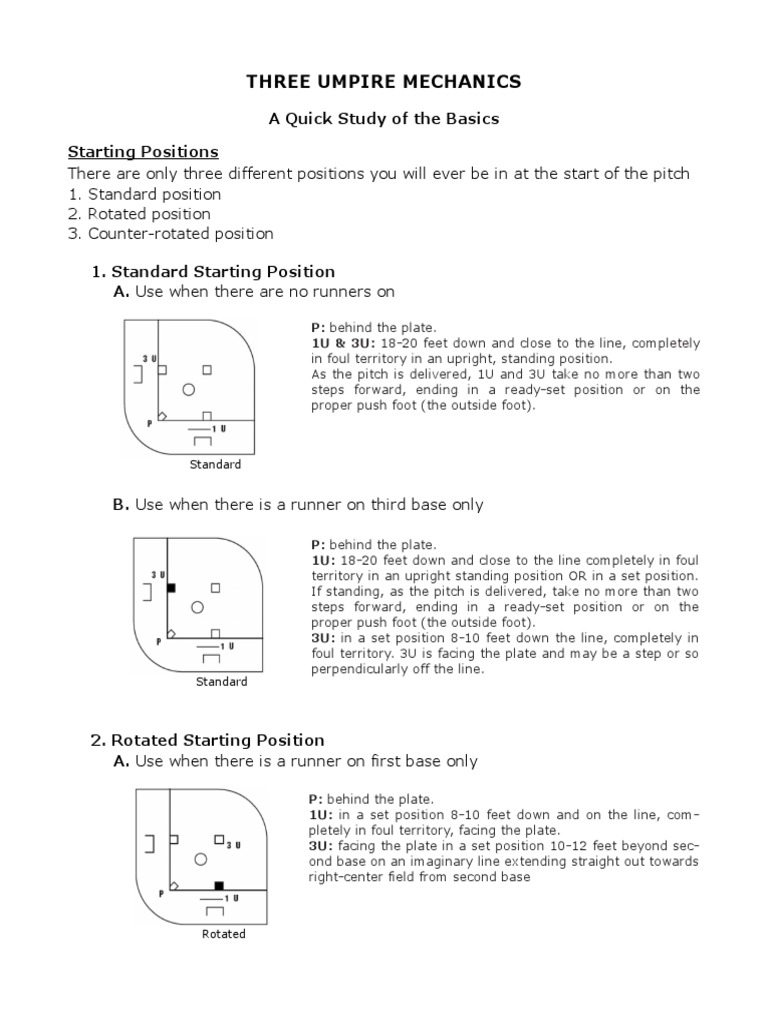 THREE UMPIRE MECHANICS

A Quick Study of the Basics

Starting Positions
There are only three different positions you will ever be in at the start of the pitch
1. Standard position
2. Rotated position
3. Counter-rotated position

1. Standard Starting Position
A. Use when there are no runners on

3 U
P
1 U
Standard

P: behind the plate.
1U & 3U: 18-20 feet down and close to the line, completely in foul territory in an upright, standing position.
As the pitch is delivered, 1U and 3U take no more than two steps forward, ending in a ready-set position or on the proper push foot (the outside foot).

B. Use when there is a runner on third base only

3 U
P
1 U
Standard

P: behind the plate.
1U: 18-20 feet down and close to the line completely in foul territory in an upright standing position OR in a set position. If standing, as the pitch is delivered, take no more than two steps forward, ending in a ready-set position or on the proper push foot (the outside foot).
3U: in a set position 8-10 feet down the line, completely in foul territory. 3U is facing the plate and may be a step or so perpendicularly off the line.

2. Rotated Starting Position
A. Use when there is a runner on first base only

3 U
P
1 U
Rotated

P: behind the plate.
1U: in a set position 8-10 feet down and on the line, completely in foul territory, facing the plate.
3U: facing the plate in a set position 10-12 feet beyond second base on an imaginary line extending straight out towards right-center field from second base