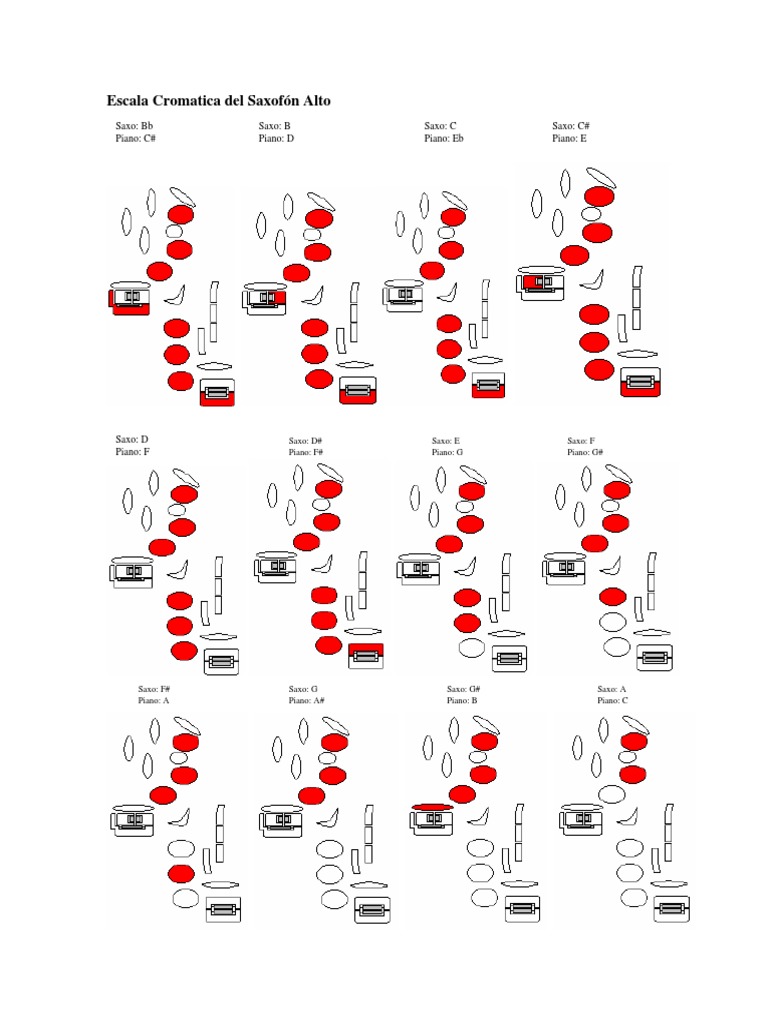 Escala Cromatica del Saxofón Alto

Saxo: Bb
Piano: C#

Saxo: B
Piano: D

Saxo: C
Piano: Eb

Saxo: C#
Piano: E

Saxo: D
Piano: F

Saxo: D#
Piano: F#

Saxo: E
Piano: G

Saxo: F
Piano: G#

Saxo: F#
Piano: A

Saxo: G
Piano: A#

Saxo: G#
Piano: B

Saxo: A
Piano: C