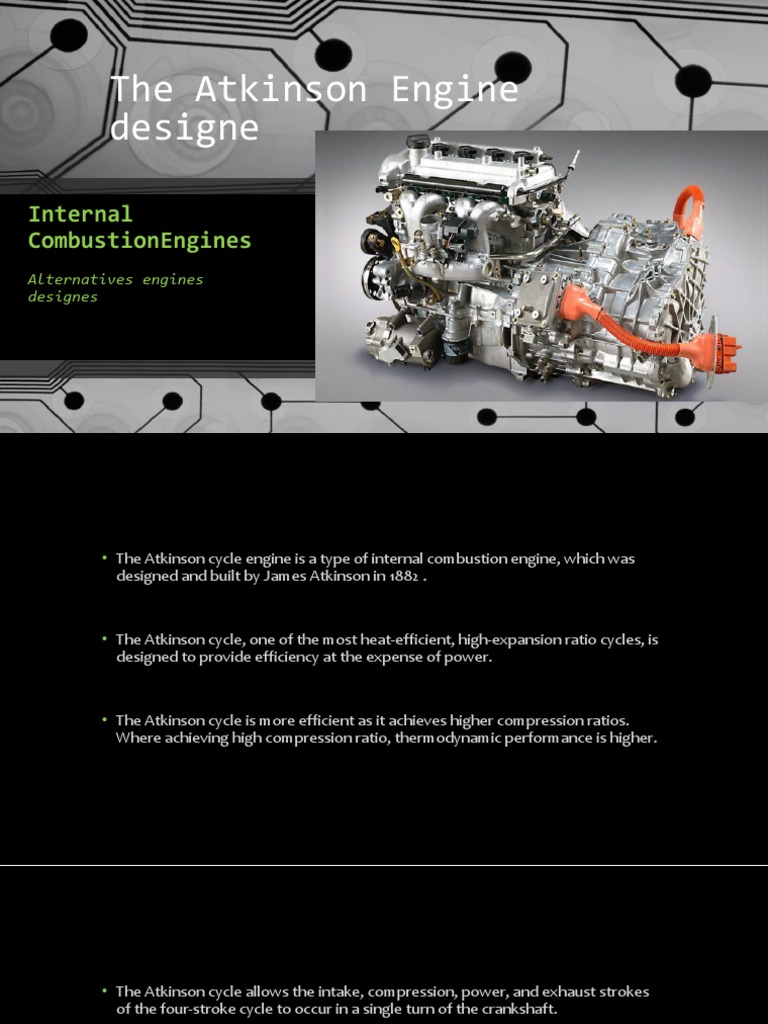 The Atkinson Engine designe

Internal CombustionEngines

Alternatives engines designes

• The Atkinson cycle engine is a type of internal combustion engine, which was designed and built by James Atkinson in 1882 .

• The Atkinson cycle, one of the most heat-efficient, high-expansion ratio cycles, is designed to provide efficiency at the expense of power.

• The Atkinson cycle is more efficient as it achieves higher compression ratios. Where achieving high compression ratio, thermodynamic performance is higher.

• The Atkinson cycle allows the intake, compression, power, and exhaust strokes of the four-stroke cycle to occur in a single turn of the crankshaft.